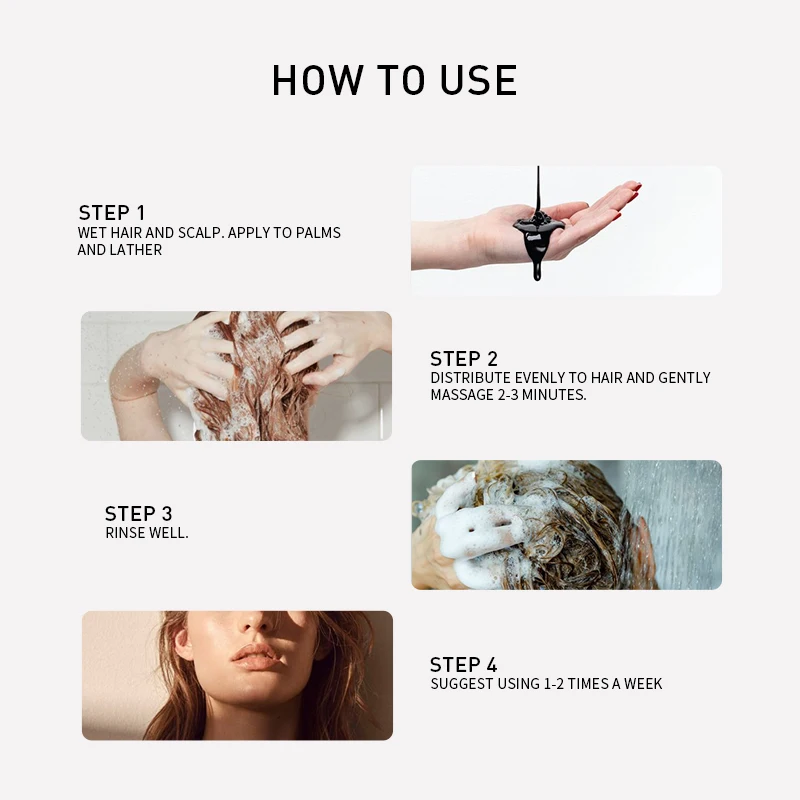 HOW TO USE

STEP 1
WET HAIR AND SCALP. APPLY TO PALMS AND LATHER

STEP 2
DISTRIBUTE EVENLY TO HAIR AND GENTLY MASSAGE 2-3 MINUTES.

STEP 3
RINSE WELL.

STEP 4
SUGGEST USING 1-2 TIMES A WEEK