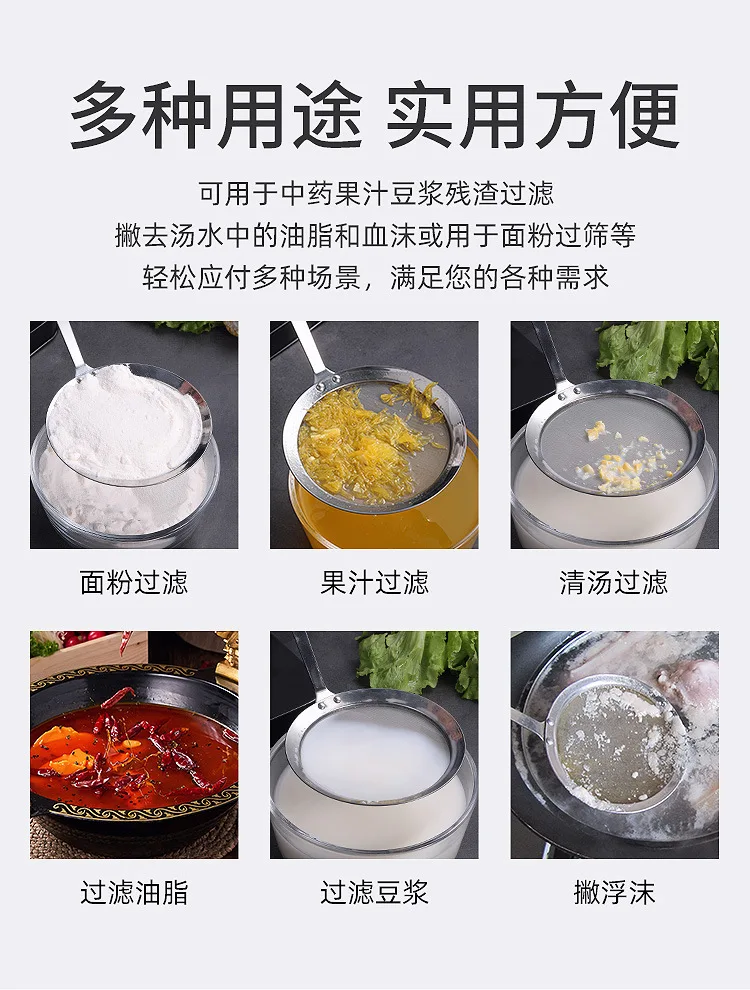 多种用途 实用方便

可用于中药果汁豆浆残渣过滤
撇去汤水中的油脂和血沫或用于面粉过筛等
轻松应付多种场景，满足您的各种需求

面粉过滤

果汁过滤

清汤过滤

过滤油脂

过滤豆浆

撇浮沫