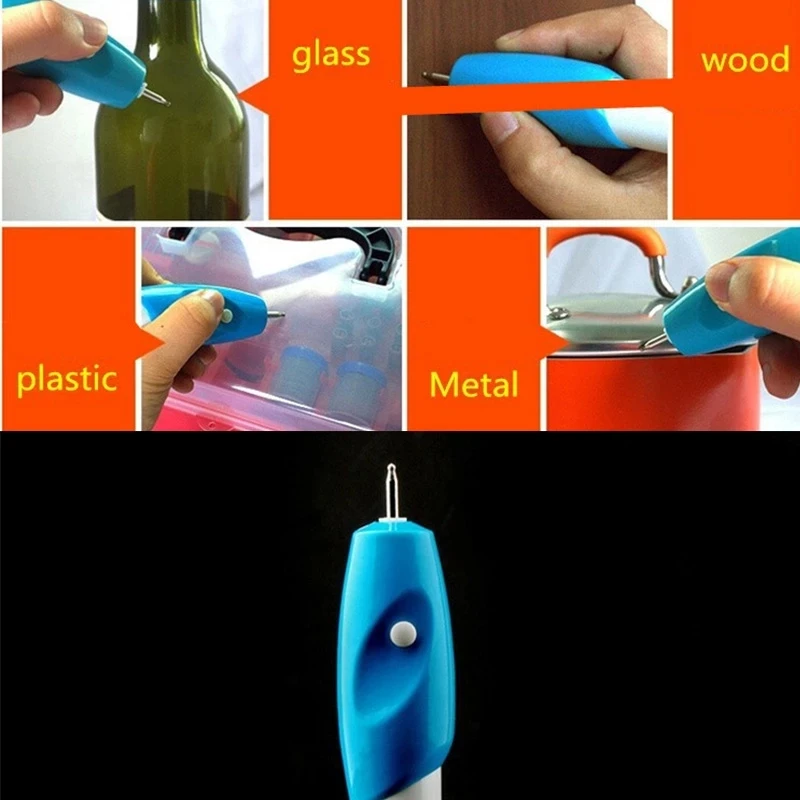 glass

wood

plastic

Metal