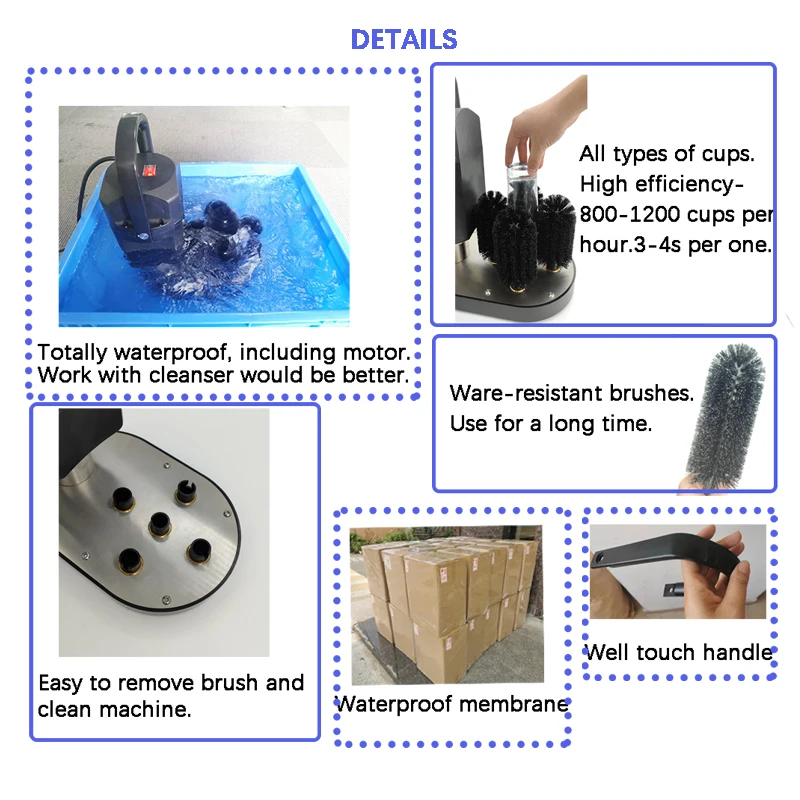 DETAILS

Totally waterproof, including motor. Work with cleanser would be better.

All types of cups. High efficiency-800-1200 cups per hour.3-4s per one.

Ware-resistant brushes. Use for a long time.

Easy to remove brush and clean machine.

Waterproof membrane

Well touch handle