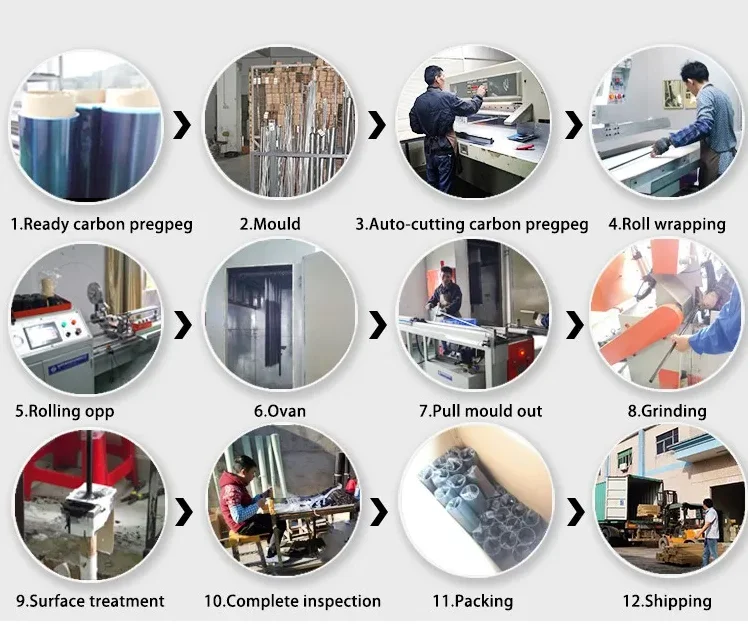 1.Ready carbon pregpeg

2.Mould

3.Auto-cutting carbon pregpeg

4.Roll wrapping

5.Rolling opp

6.Ovan

7.Pull mould out

8.Grinding

9.Surface treatment

10.Complete inspection

11.Packing

12.Shipping