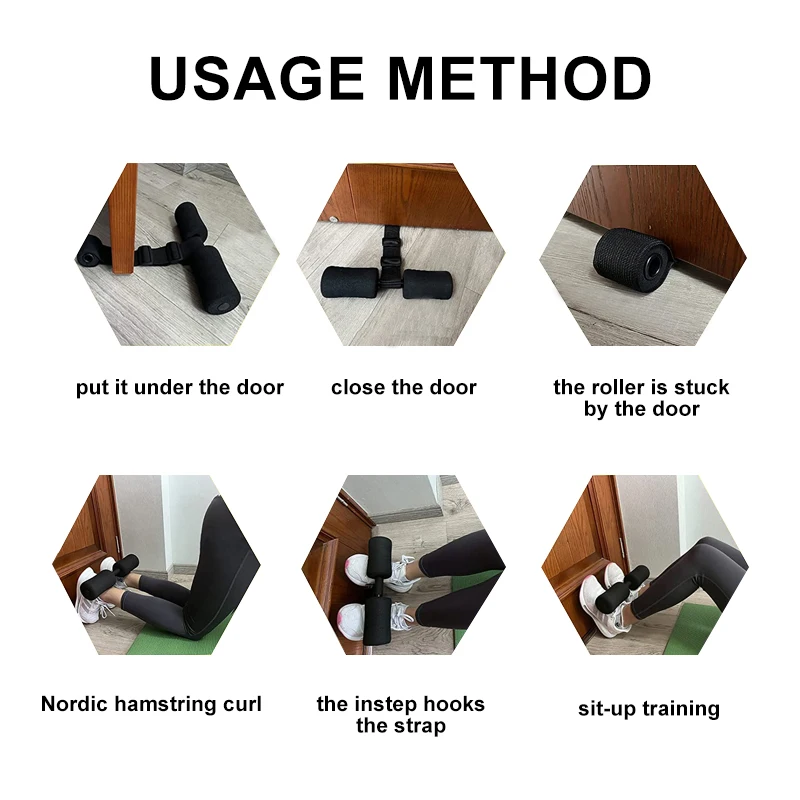 USAGE METHOD

put it under the door

close the door

the roller is stuck by the door

Nordic hamstring curl

the instep hooks the strap

sit-up training