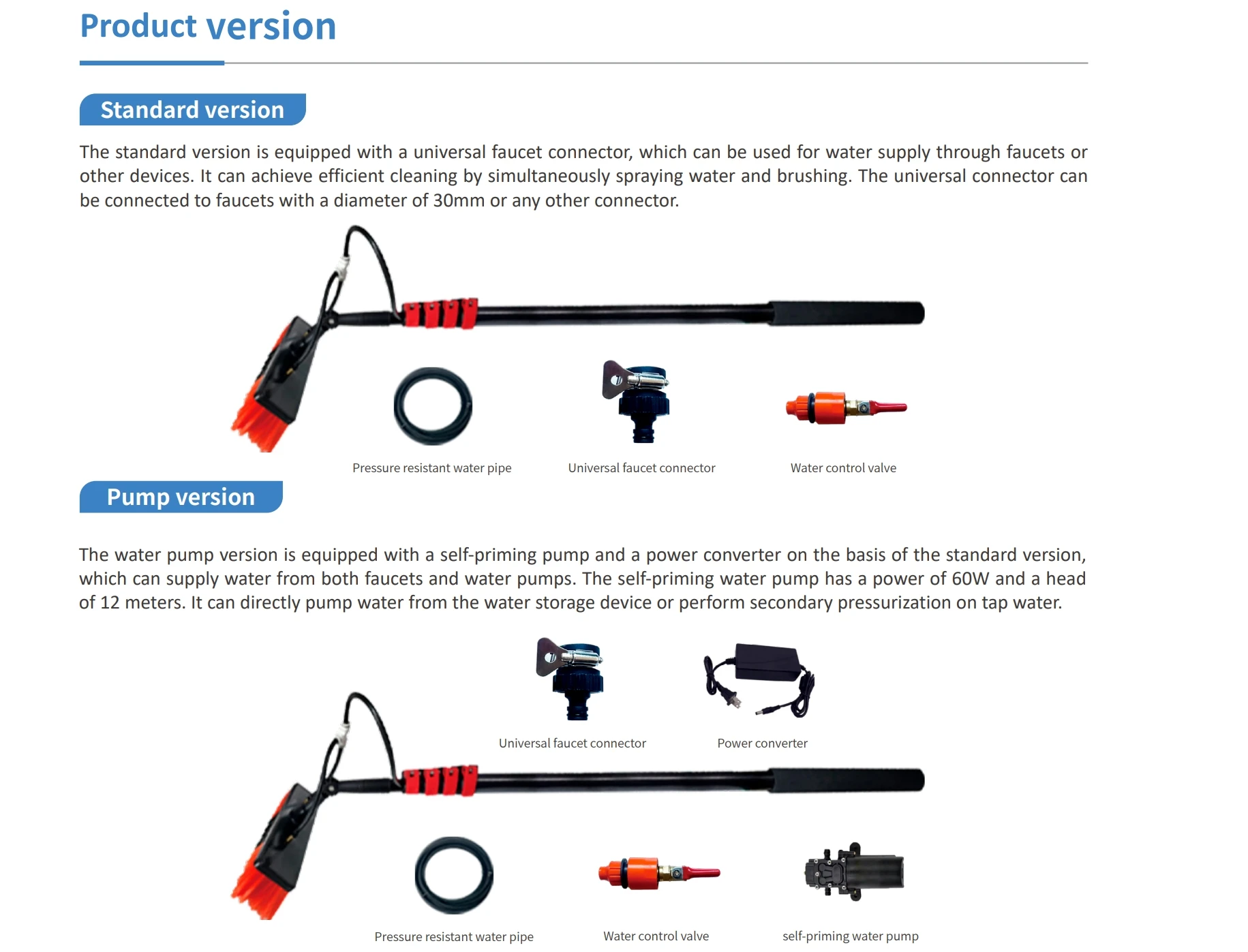 Product version

Standard version

The standard version is equipped with a universal faucet connector, which can be used for water supply through faucets or other devices. It can achieve efficient cleaning by simultaneously spraying water and brushing. The universal connector can be connected to faucets with a diameter of 30mm or any other connector.

Pressure resistant water pipe

Universal faucet connector

Water control valve

Pump version

The water pump version is equipped with a self-priming pump and a power converter on the basis of the standard version, which can supply water from both faucets and water pumps. The self-priming water pump has a power of 60W and a head of 12 meters. It can directly pump water from the water storage device or perform secondary pressurization on tap water.

Universal faucet connector

Power converter

Pressure resistant water pipe

Water control valve

self-priming water pump