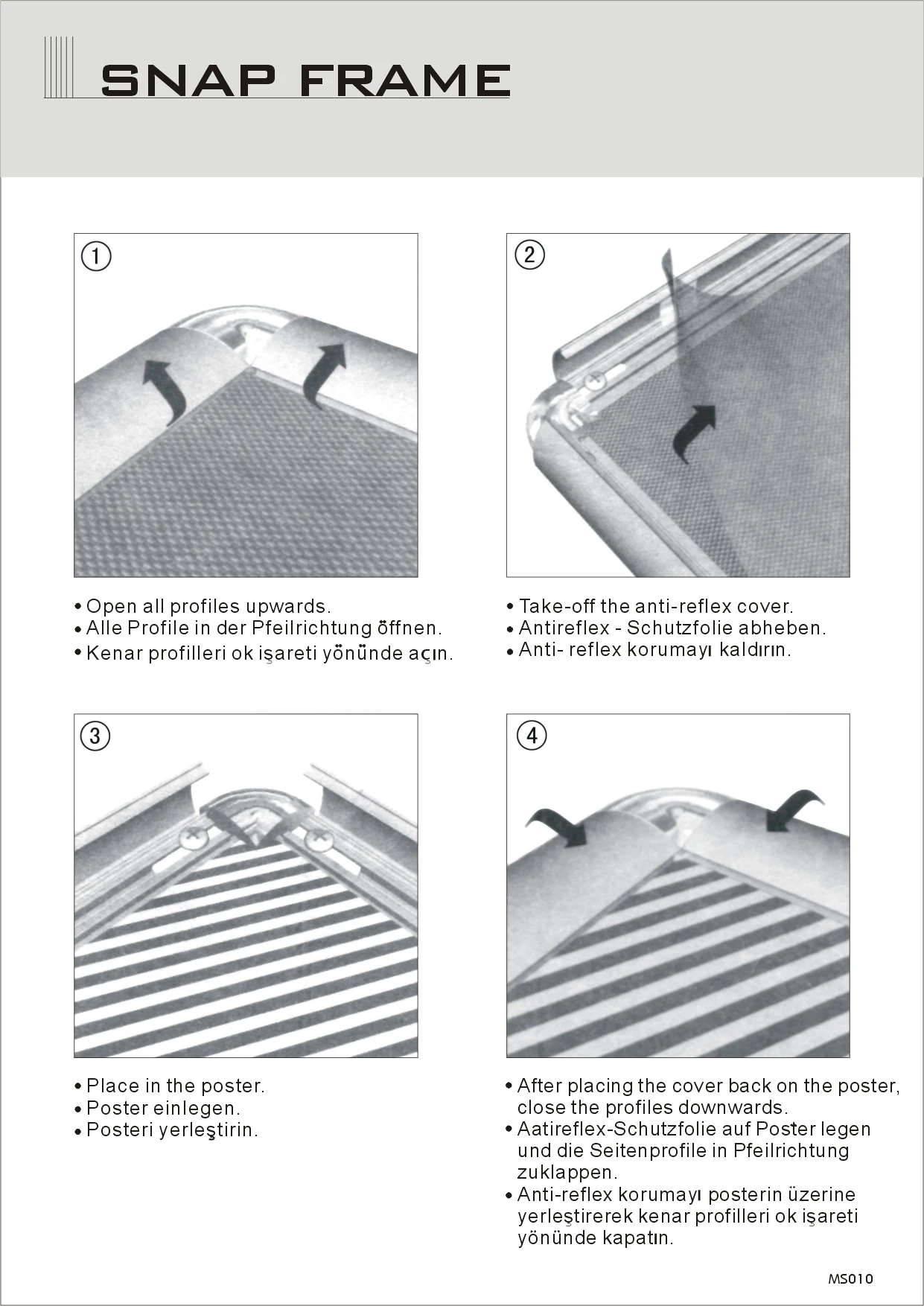 SNAP FRAME

①

• Open all profiles upwards.
• Alle Profile in der Pfeilrichtung öffnen.
• Kenar profilleri ok işareti yönünde açın.

②

• Take-off the anti-reflex cover.
• Antireflex - Schutzfolie abheben.
• Anti- reflex korumayı kaldırın.

③

• Place in the poster.
• Poster einlegen.
• Posteri yerleştirin.

④

• After placing the cover back on the poster, close the profiles downwards.
• Aatireflex-Schutzfolie auf Poster legen und die Seitenprofile in Pfeilrichtung zuklappen.
• Anti-reflex korumayı posterin üzerine yerleştirerek kenar profilleri ok işareti yönünde kapatın.

MS010