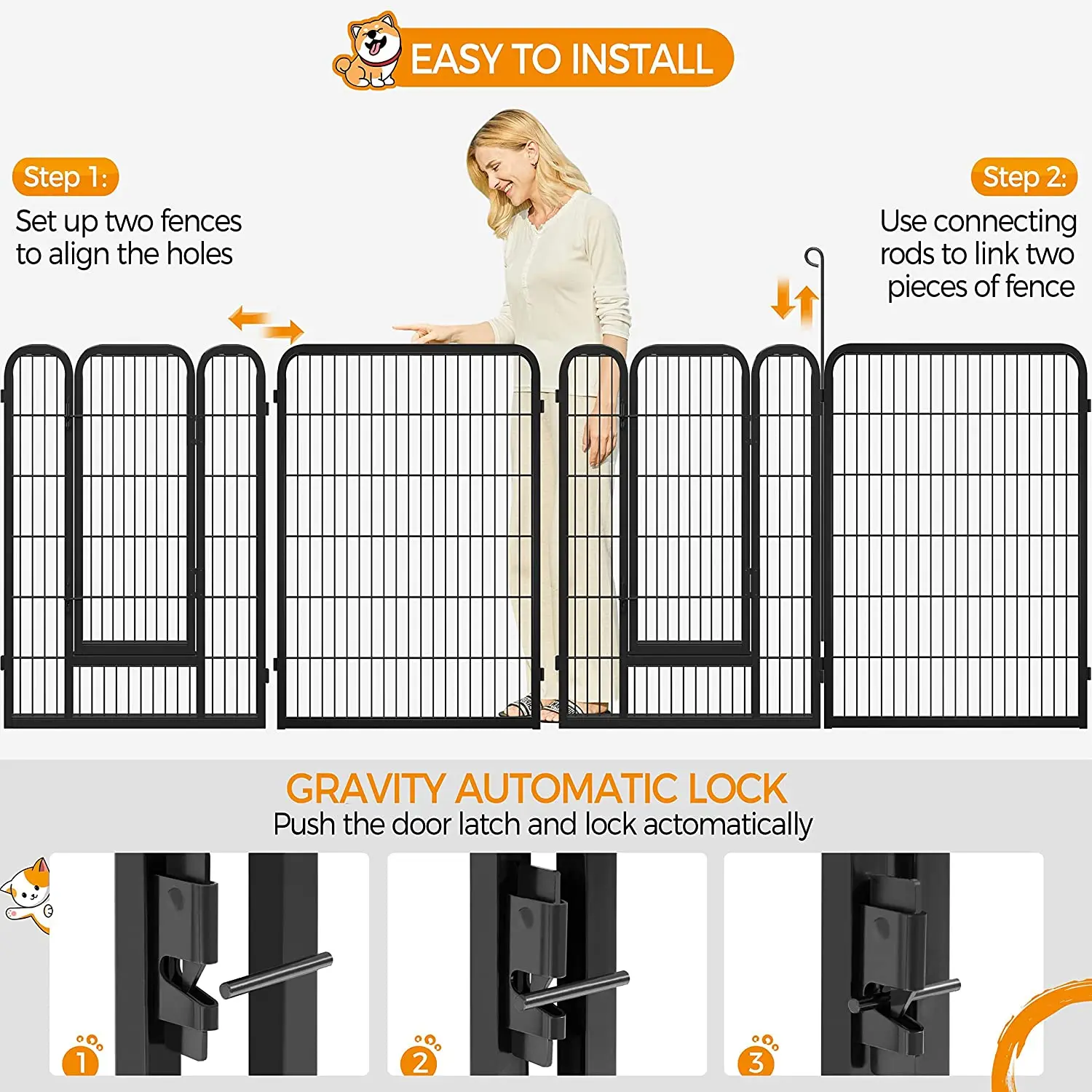 EASY TO INSTALL

Step 1:
Set up two fences to align the holes

Step 2:
Use connecting rods to link two pieces of fence

GRAVITY AUTOMATIC LOCK
Push the door latch and lock actomatically

1

2

3