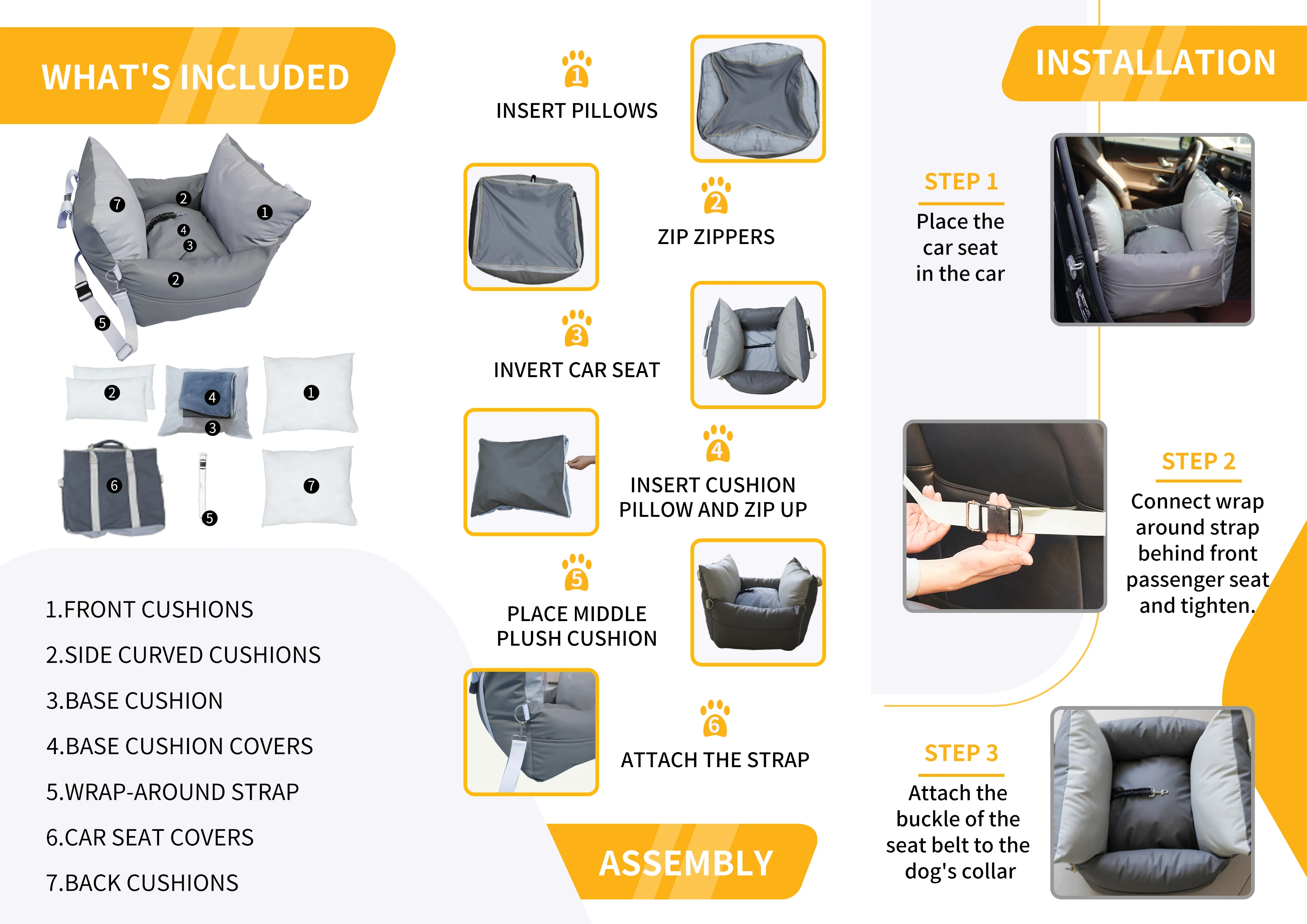 WHAT'S INCLUDED

7 2 1 4 3 2 5

2 4 3 1

6 5 7

1.FRONT CUSHIONS

2.SIDE CURVED CUSHIONS

3.BASE CUSHION

4.BASE CUSHION COVERS

5.WRAP-AROUND STRAP

6.CAR SEAT COVERS

7.BACK CUSHIONS

1
INSERT PILLOWS

2
ZIP ZIPPERS

3
INVERT CAR SEAT

4
INSERT CUSHION PILLOW AND ZIP UP

5
PLACE MIDDLE PLUSH CUSHION

6
ATTACH THE STRAP

ASSEMBLY

INSTALLATION

STEP 1
Place the car seat in the car

STEP 2
Connect wrap around strap behind front passenger seat and tighten.

STEP 3
Attach the buckle of the seat belt to the dog's collar