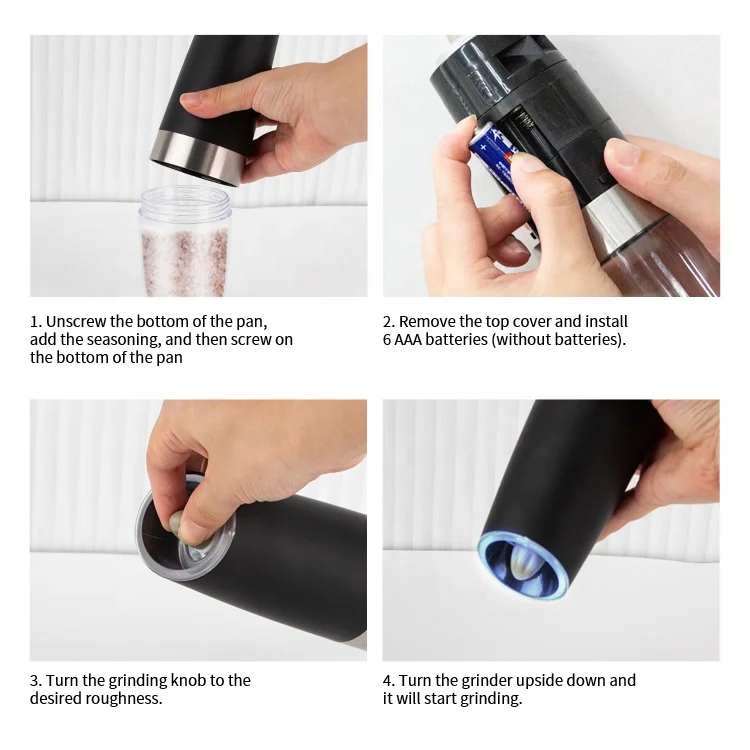 1. Unscrew the bottom of the pan, add the seasoning, and then screw on the bottom of the pan

2. Remove the top cover and install 6 AAA batteries (without batteries).

3. Turn the grinding knob to the desired roughness.

4. Turn the grinder upside down and it will start grinding.