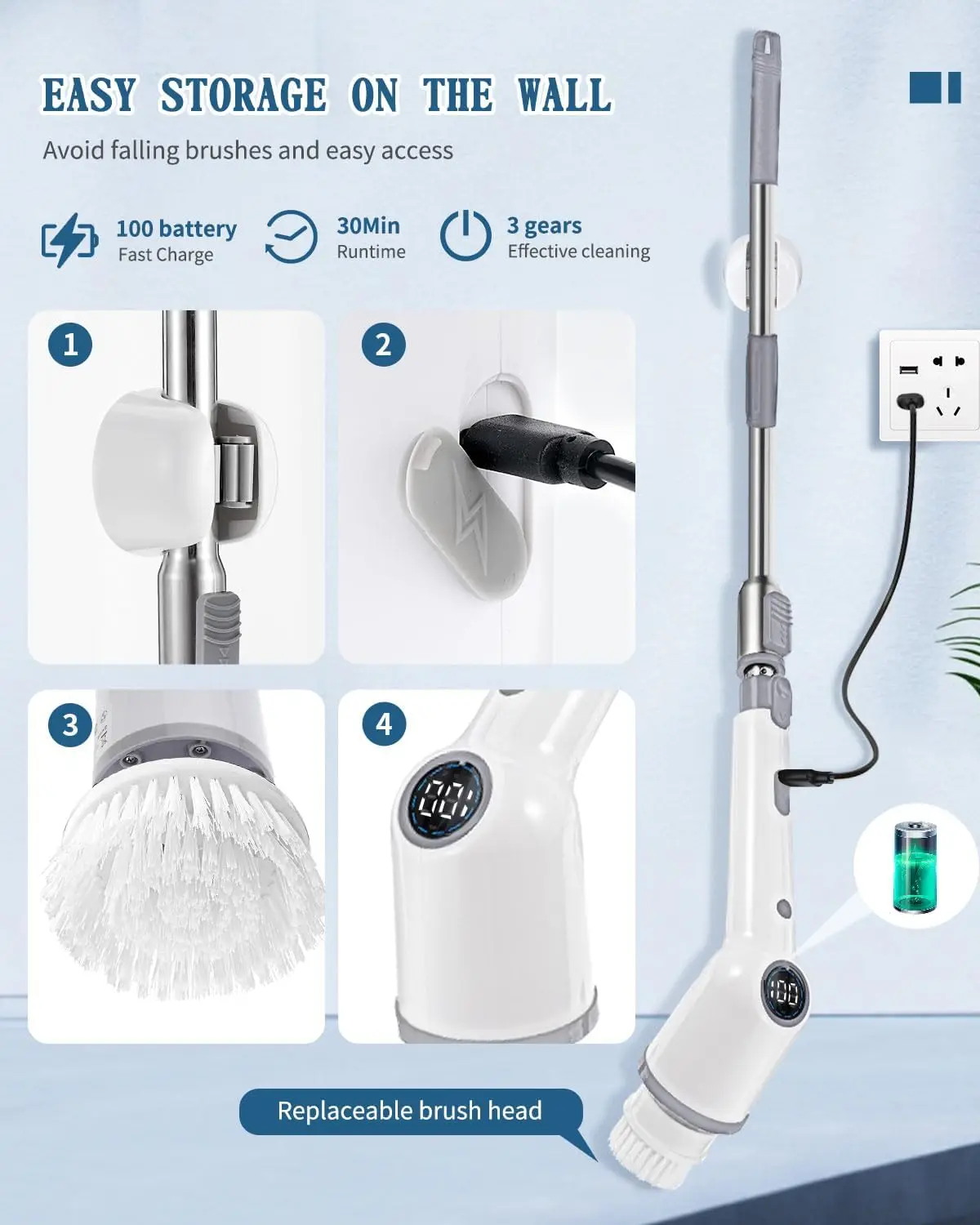 EASY STORAGE ON THE WALL

Avoid falling brushes and easy access

100 battery
Fast Charge

30Min
Runtime

3 gears
Effective cleaning

1

2

3

4

100

Replaceable brush head