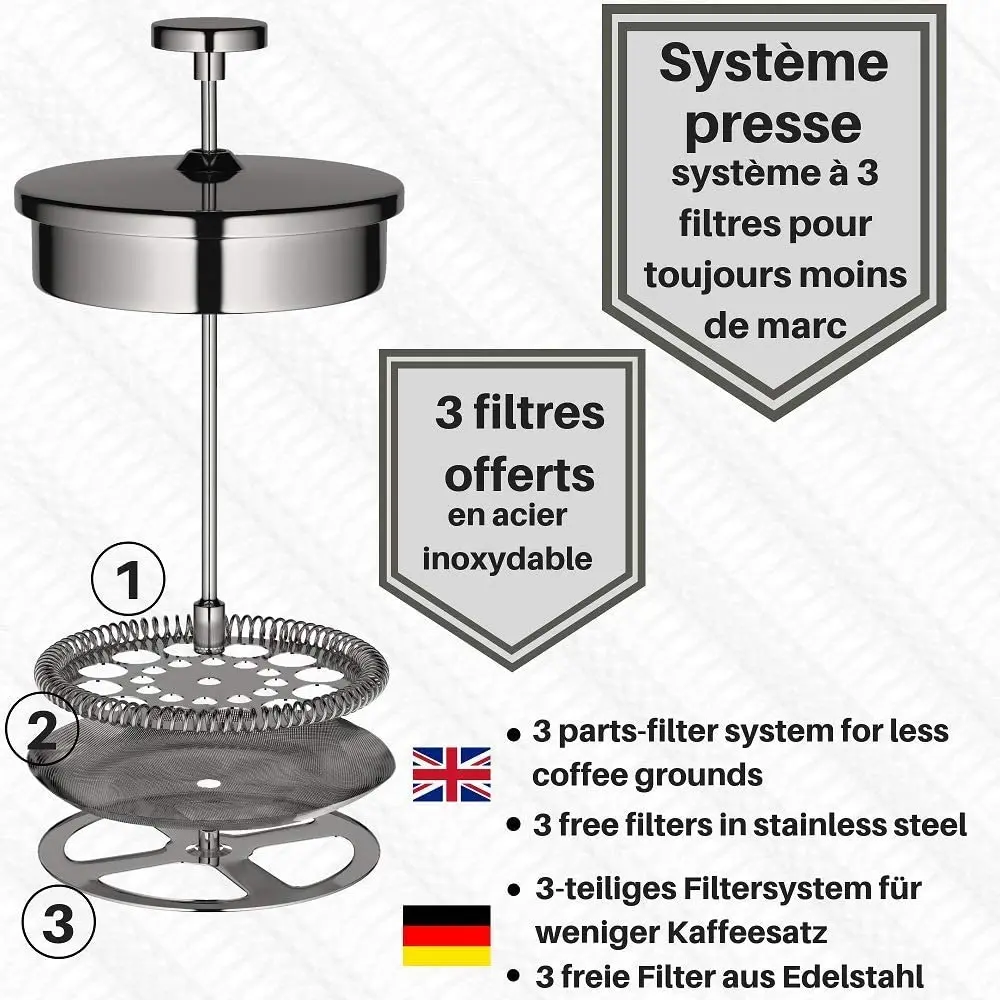 Système presse
système à 3 filtres pour toujours moins de marc

3 filtres offerts
en acier inoxydable

1

2

3

• 3 parts-filter system for less coffee grounds
• 3 free filters in stainless steel

• 3-teiliges Filtersystem für weniger Kaffeesatz
• 3 freie Filter aus Edelstahl