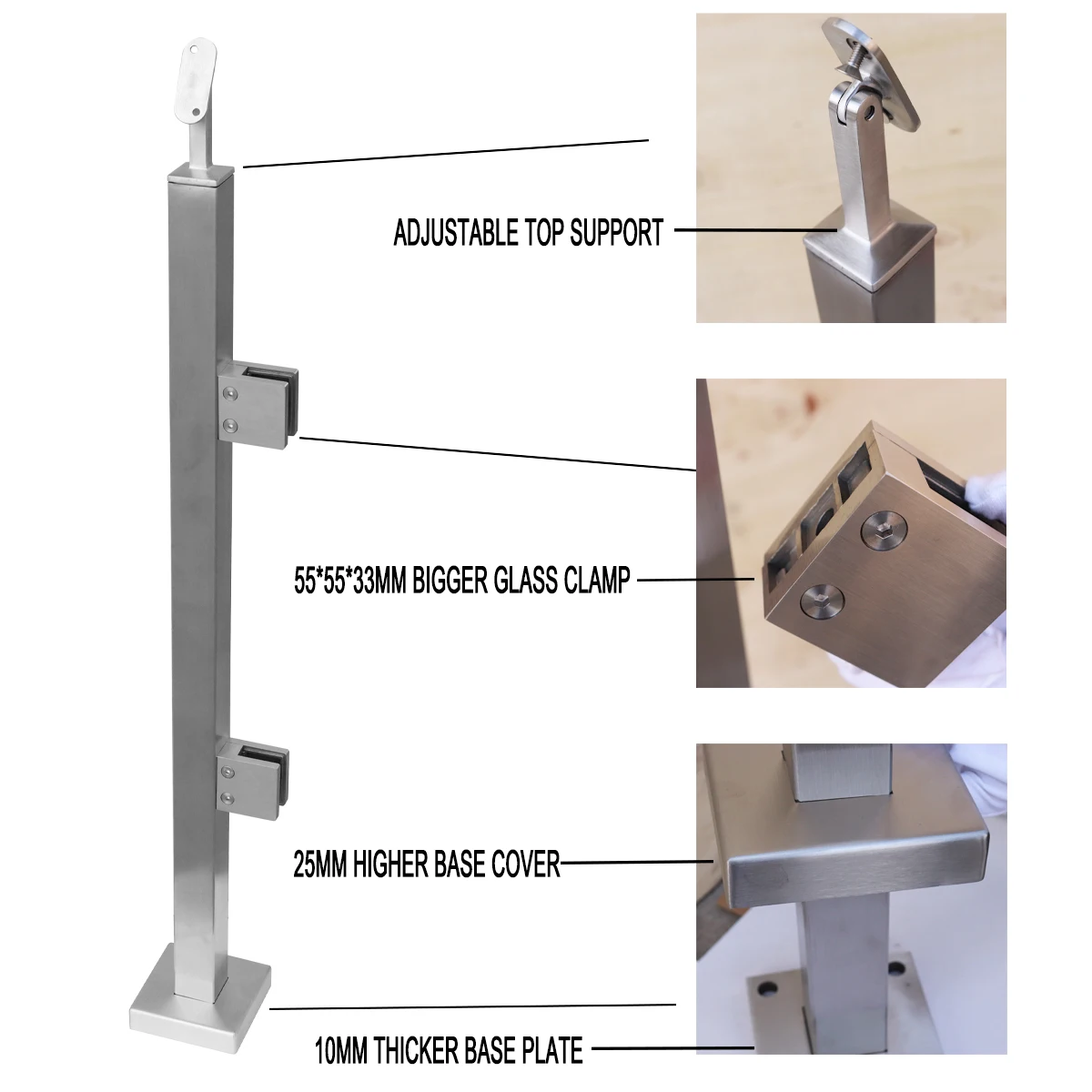 ADJUSTABLE TOP SUPPORT

55*55*33MM BIGGER GLASS CLAMP

25MM HIGHER BASE COVER

10MM THICKER BASE PLATE