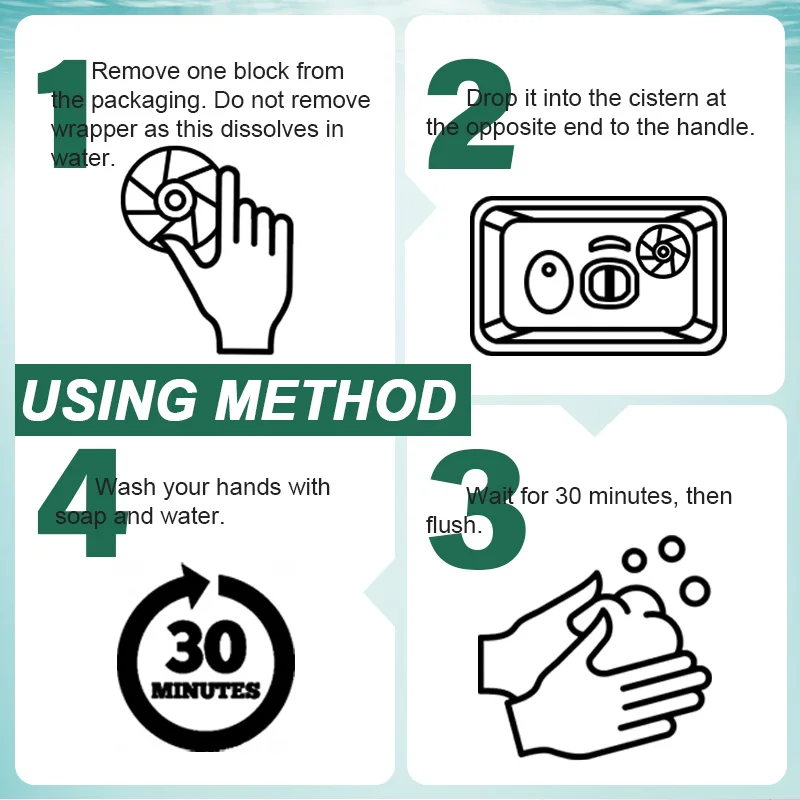 1 Remove one block from the packaging. Do not remove wrapper as this dissolves in water.

2 Drop it into the cistern at the opposite end to the handle.

USING METHOD

4 Wash your hands with soap and water.

30 MINUTES

3 Wait for 30 minutes, then flush.