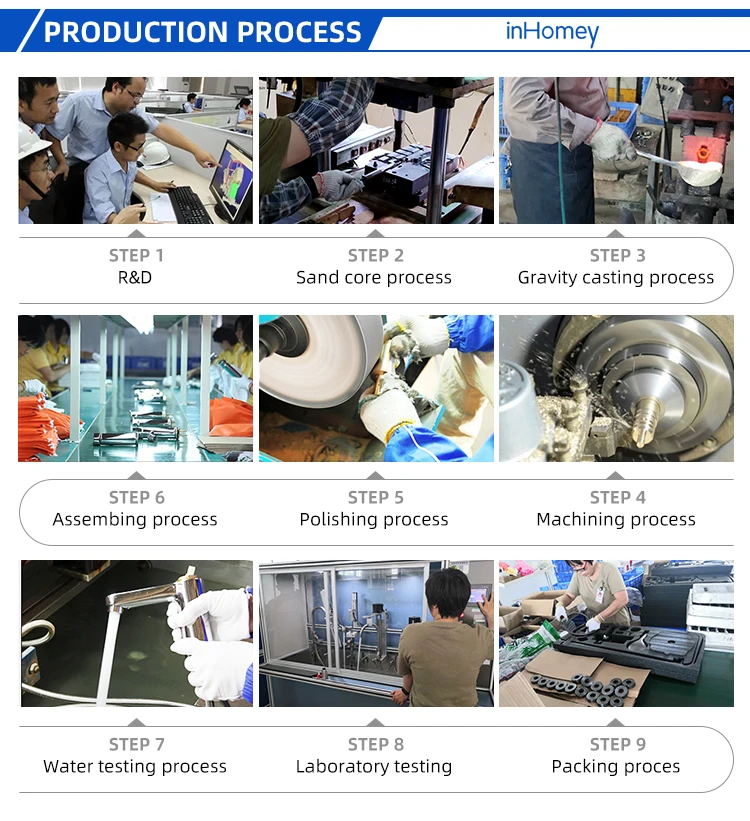 PRODUCTION PROCESS

inHomey

STEP 1
R&D

STEP 2
Sand core process

STEP 3
Gravity casting process

STEP 6
Assembing process

STEP 5
Polishing process

STEP 4
Machining process

STEP 7
Water testing process

STEP 8
Laboratory testing

STEP 9
Packing proces