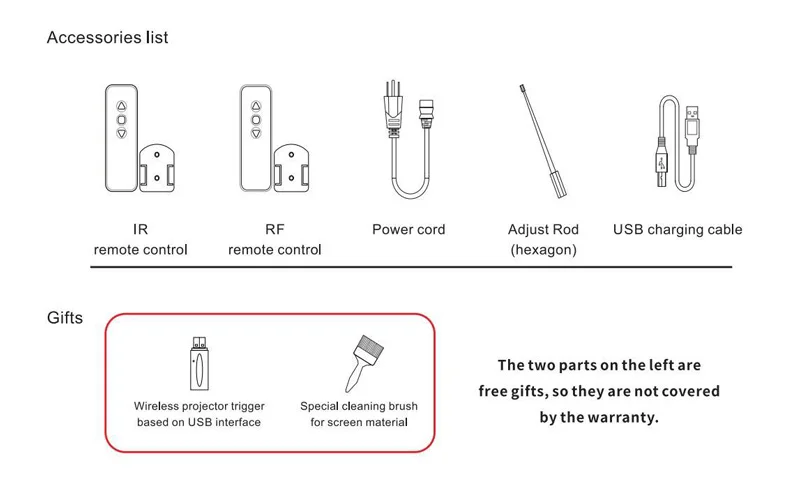 Accessories list

IR
remote control

RF
remote control

Power cord

Adjust Rod
(hexagon)

USB charging cable

Gifts

Wireless projector trigger
based on USB interface

Special cleaning brush
for screen material

The two parts on the left are free gifts, so they are not covered by the warranty.