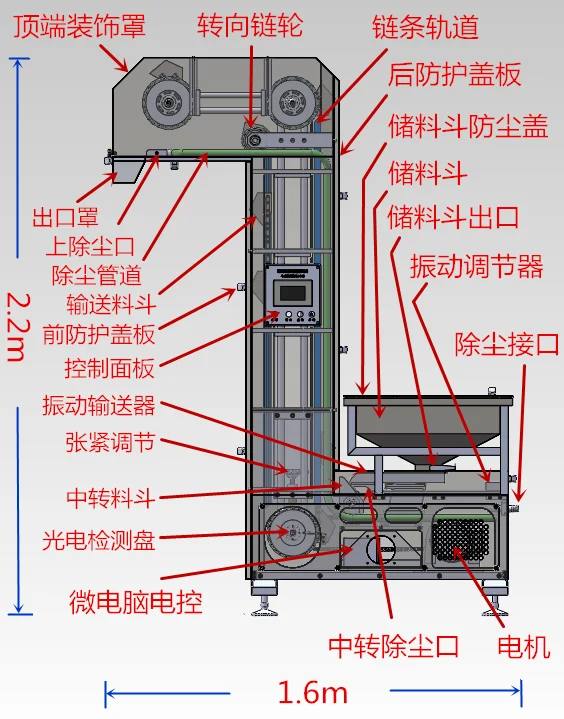 顶端装饰罩
转向链轮
链条轨道
后防护盖板
储料斗防尘盖
储料斗
储料斗出口
振动调节器
除尘接口
出口罩
上除尘口
除尘管道
输送料斗
前防护盖板
控制面板
振动输送器
张紧调节
中转料斗
光电检测盘
微电脑电控
中转除尘口
电机
2.2m
1.6m