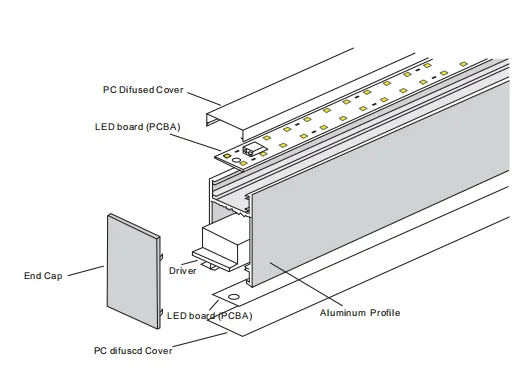 PC Difused Cover

LED board (PCBA)

End Cap

Driver

LED board (PCBA)

Aluminum Profile

PC difuscd Cover