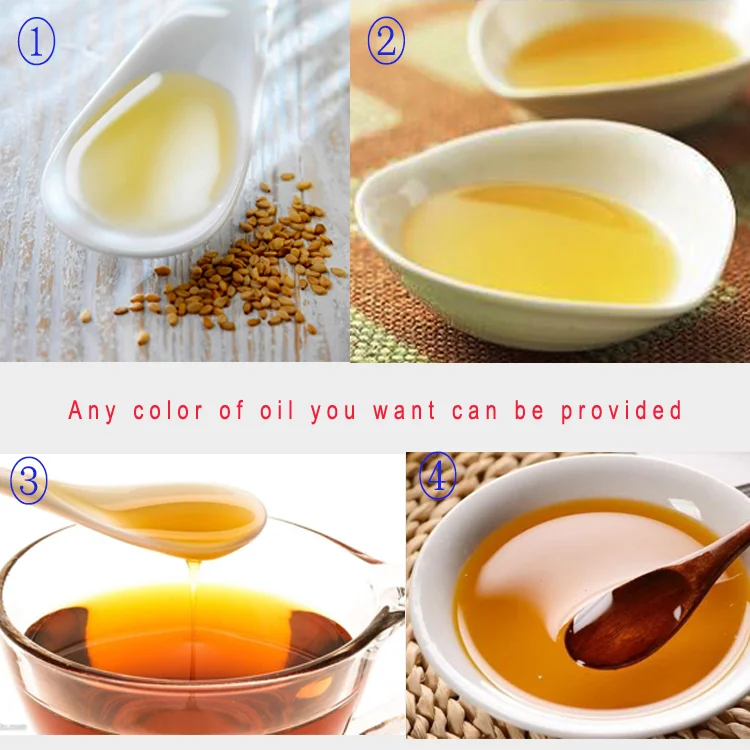 ①

②

Any color of oil you want can be provided

③

④