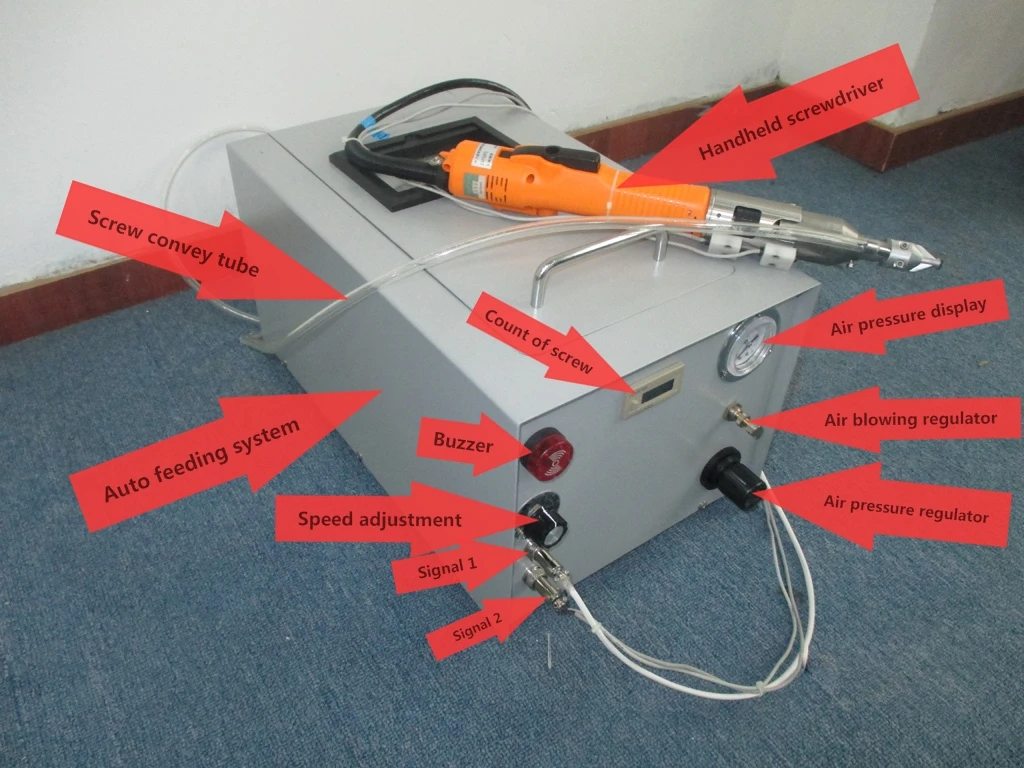 Handheld screwdriver

Screw convey tube

Count of screw

Air pressure display

Air blowing regulator

Auto feeding system

Buzzer

Air pressure regulator

Speed adjustment

Signal 1

Signal 2