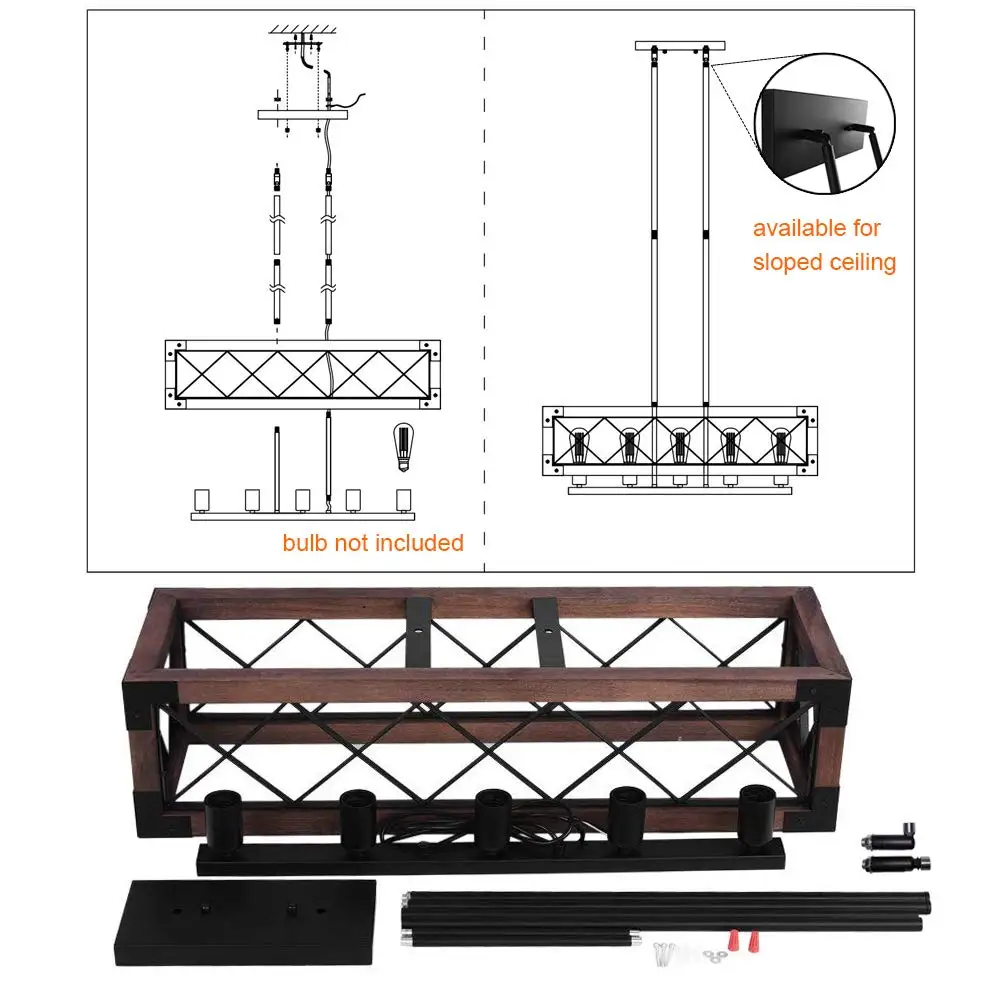 bulb not included

available for sloped ceiling