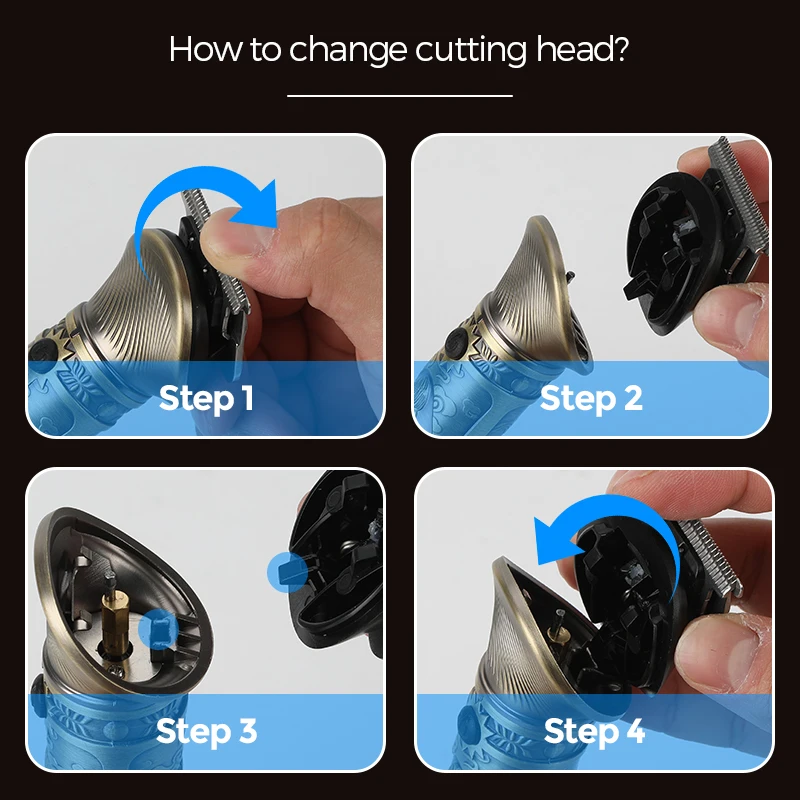 How to change cutting head?

Step 1

Step 2

Step 3

Step 4