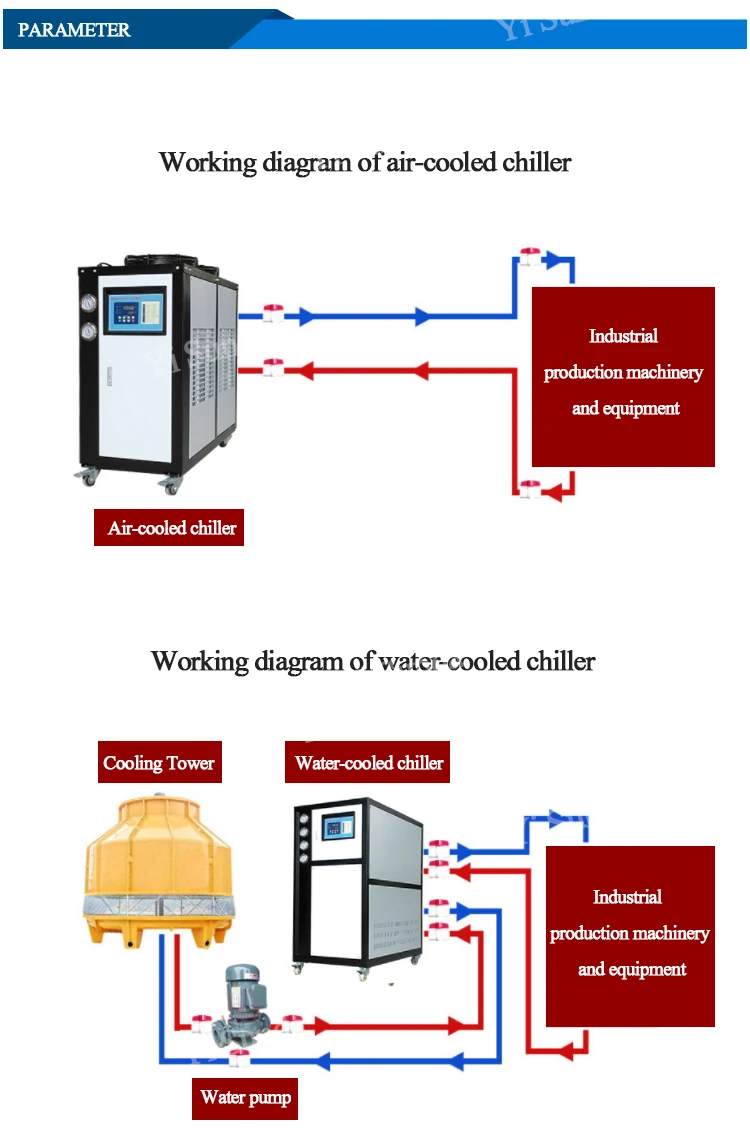 PARAMETER

Working diagram of air-cooled chiller

Industrial production machinery and equipment

Air-cooled chiller

Working diagram of water-cooled chiller

Cooling Tower

Water-cooled chiller

Industrial production machinery and equipment

Water pump