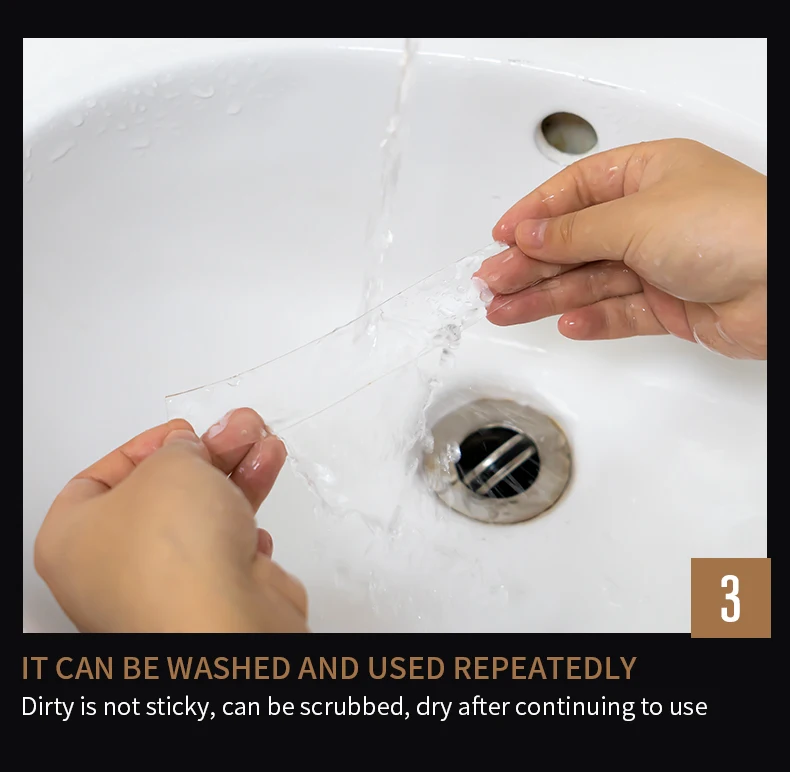 3

IT CAN BE WASHED AND USED REPEATEDLY

Dirty is not sticky, can be scrubbed, dry after continuing to use