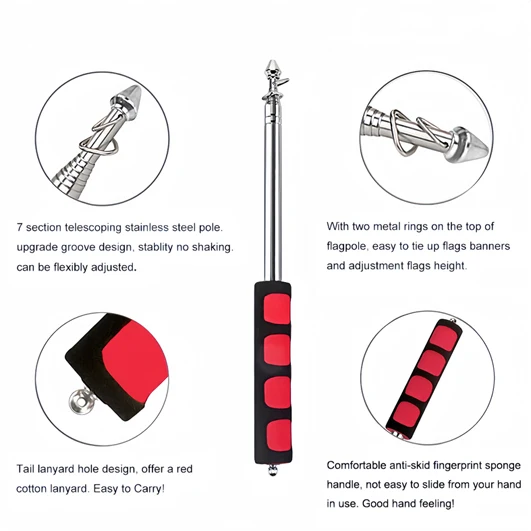 7 section telescoping stainless steel pole. upgrade groove design, stablity no shaking. can be flexibly adjusted.

With two metal rings on the top of flagpole, easy to tie up flags banners and adjustment flags height.

Tail lanyard hole design, offer a red cotton lanyard. Easy to Carry!

Comfortable anti-skid fingerprint sponge handle, not easy to slide from your hand in use. Good hand feeling!