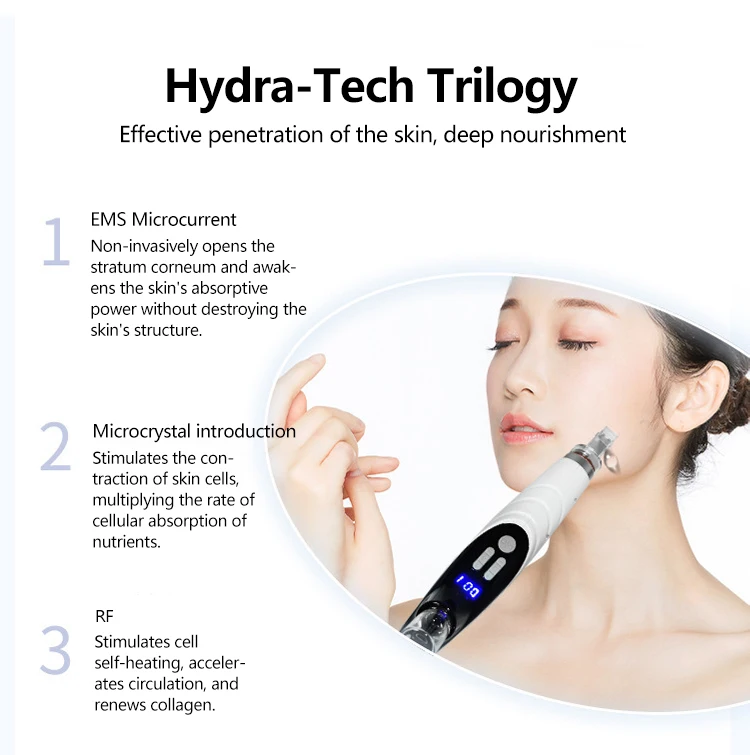 Hydra-Tech Trilogy

Effective penetration of the skin, deep nourishment

1

EMS Microcurrent

Non-invasively opens the stratum corneum and awakens the skin's absorptive power without destroying the skin's structure.

2

Microcrystal introduction

Stimulates the contraction of skin cells, multiplying the rate of cellular absorption of nutrients.

3

RF

Stimulates cell self-heating, accelerates circulation, and renews collagen.

100