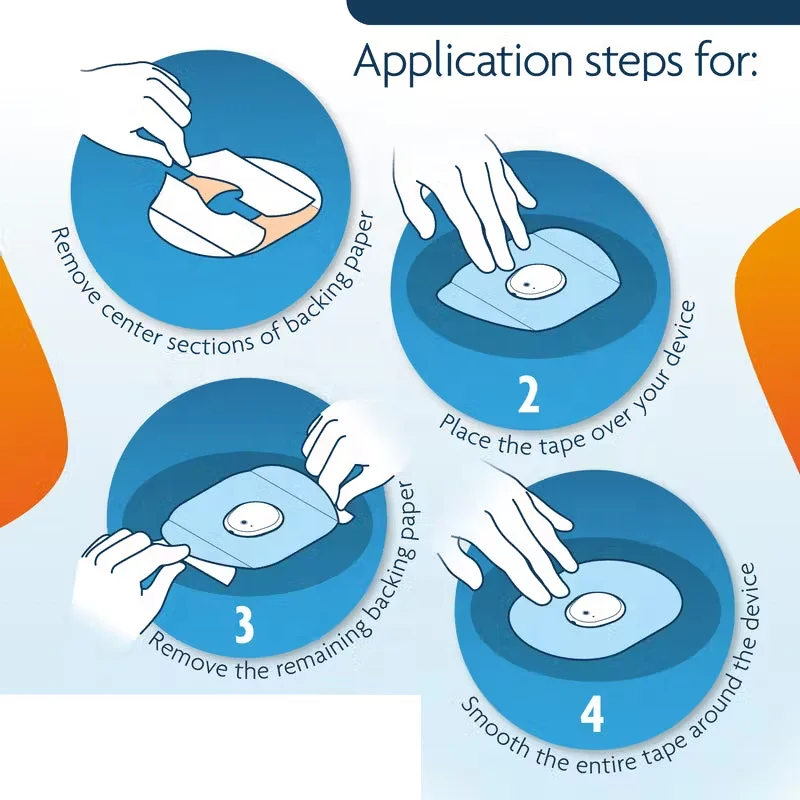 Application steps for:

Remove center sections of backing paper

2
Place the tape over your device

3
Remove the remaining backing paper

4
Smooth the entire tape around the device