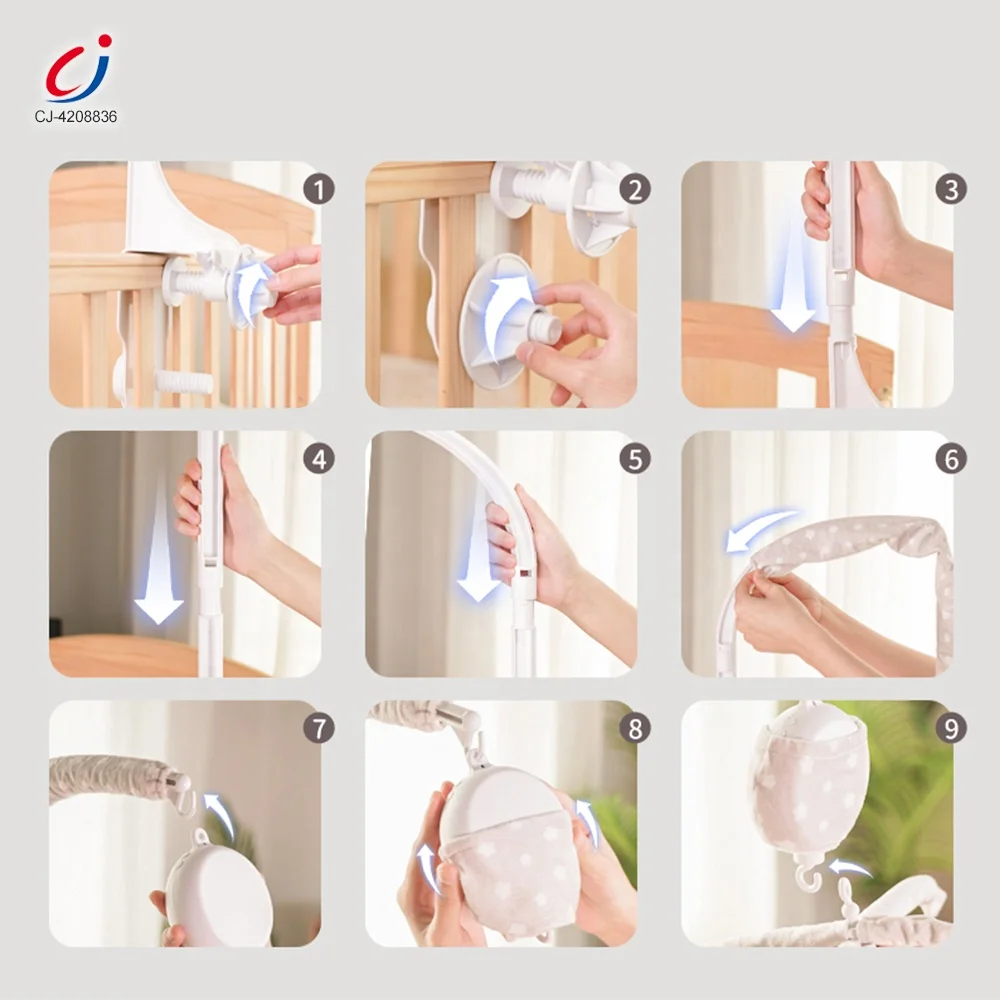 CJ-4208836

1

2

3

4

5

6

7

8

9