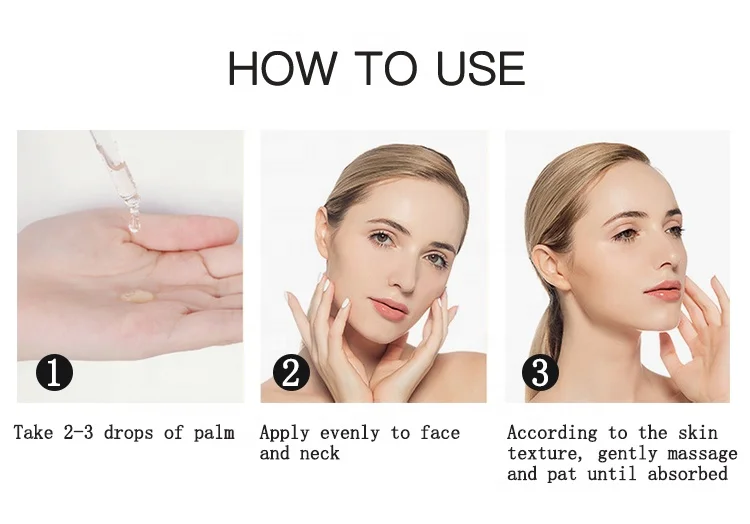 HOW TO USE

1

Take 2-3 drops of palm

2

Apply evenly to face and neck

3

According to the skin texture, gently massage and pat until absorbed