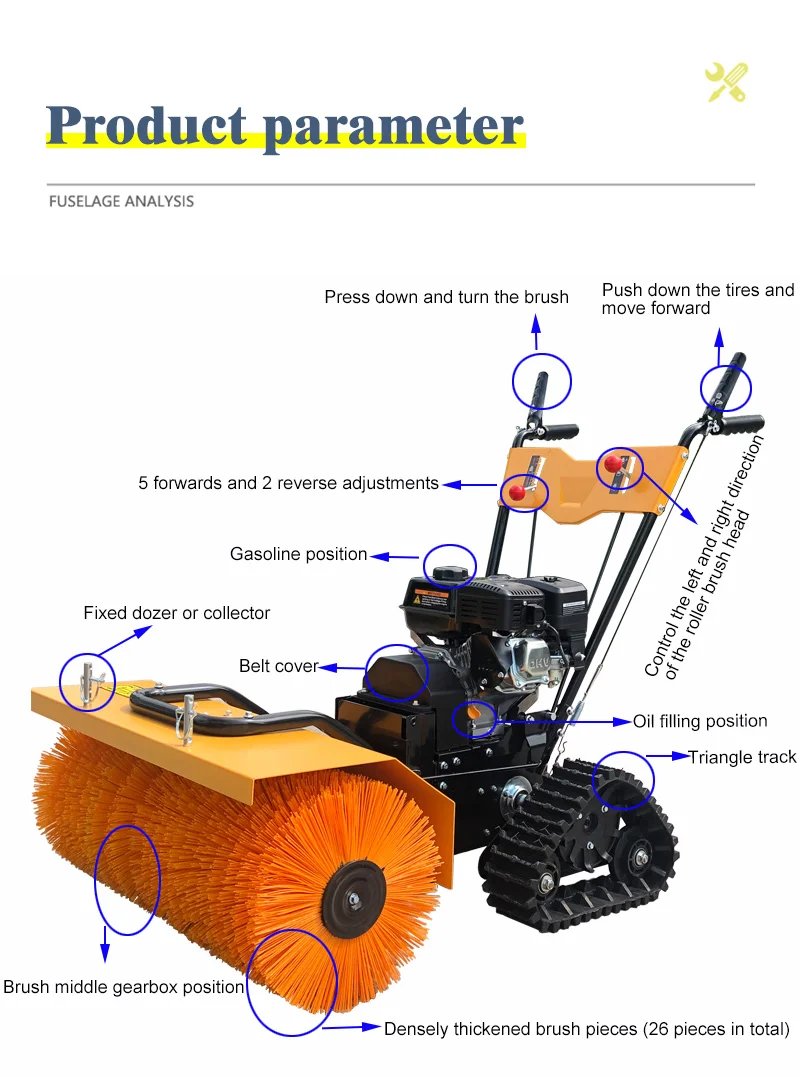 Product parameter

FUSELAGE ANALYSIS

Press down and turn the brush

Push down the tires and move forward

5 forwards and 2 reverse adjustments

Control the left and right direction of the roller brush head

Gasoline position

Fixed dozer or collector

Belt cover

Oil filling position

Triangle track

Brush middle gearbox position

Densely thickened brush pieces (26 pieces in total)