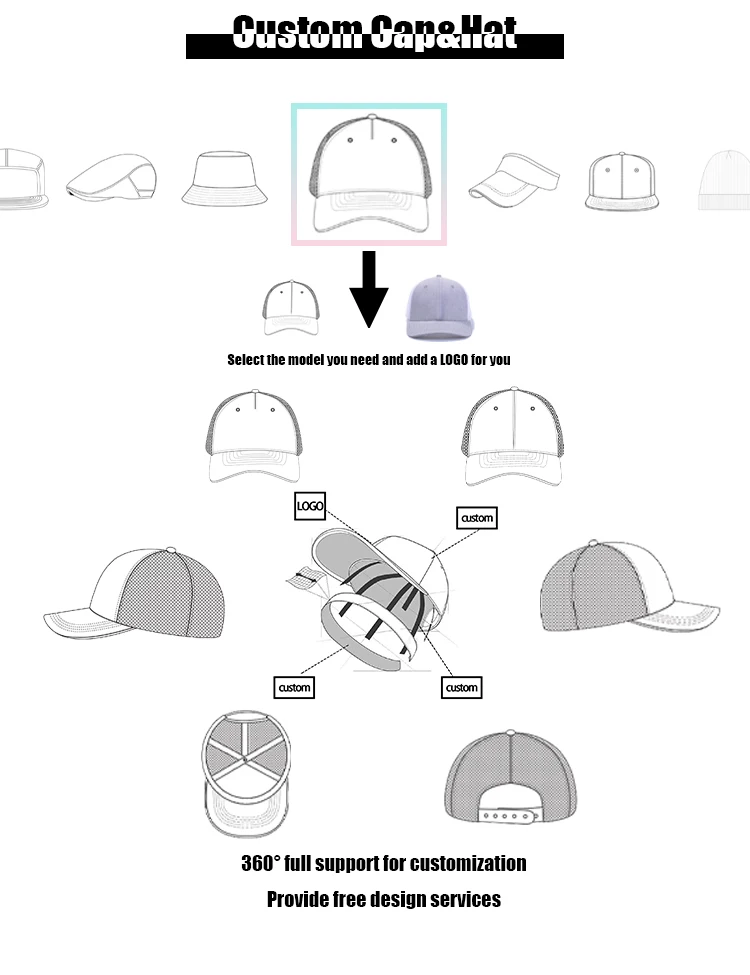 Custom Cap&Hat

Select the model you need and add a LOGO for you

LOGO

custom

custom

custom

360° full support for customization

Provide free design services