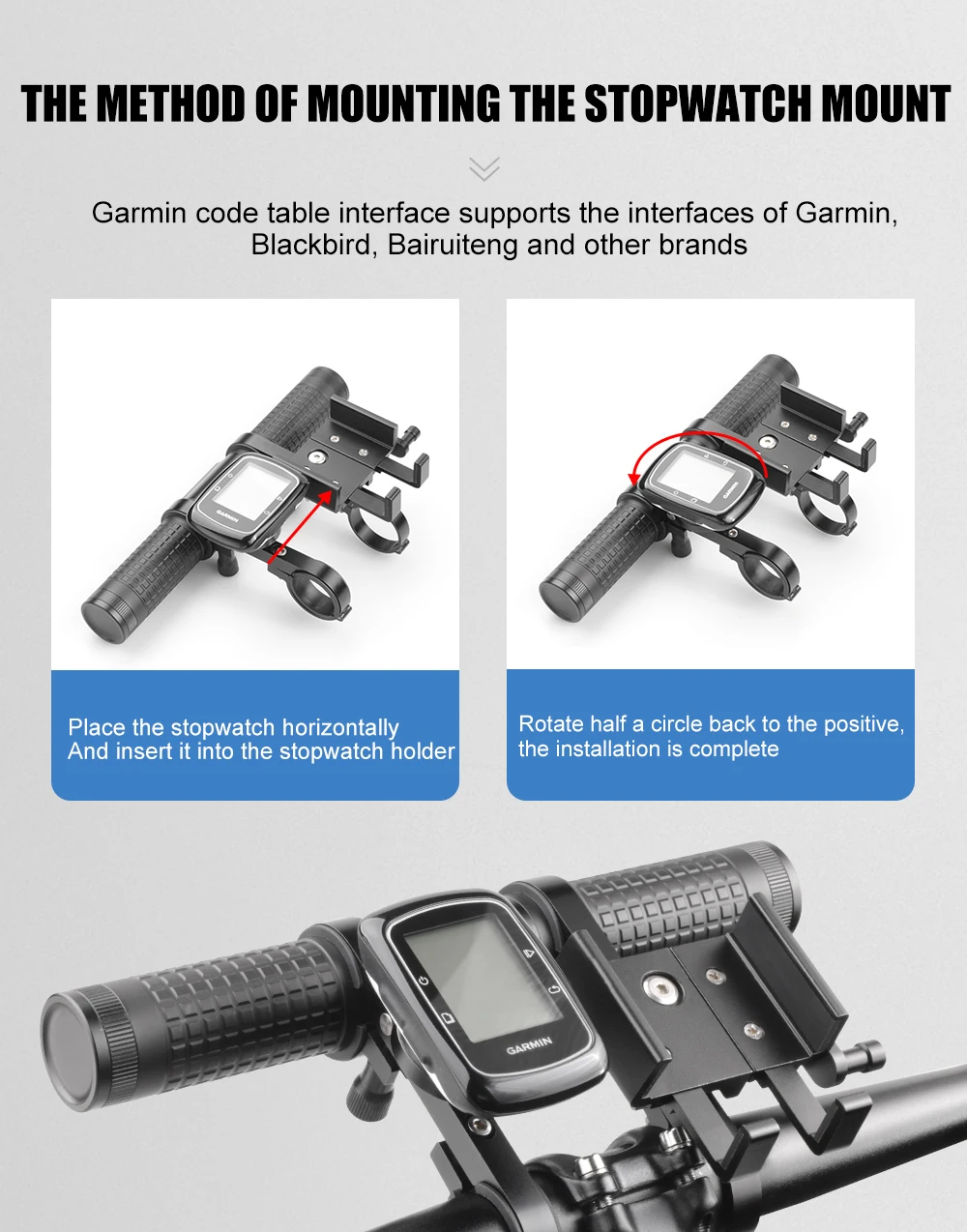 THE METHOD OF MOUNTING THE STOPWATCH MOUNT

Garmin code table interface supports the interfaces of Garmin, Blackbird, Bairuiteng and other brands

GARMIN

Place the stopwatch horizontally
And insert it into the stopwatch holder

GARMIN

Rotate half a circle back to the positive, the installation is complete

GARMIN