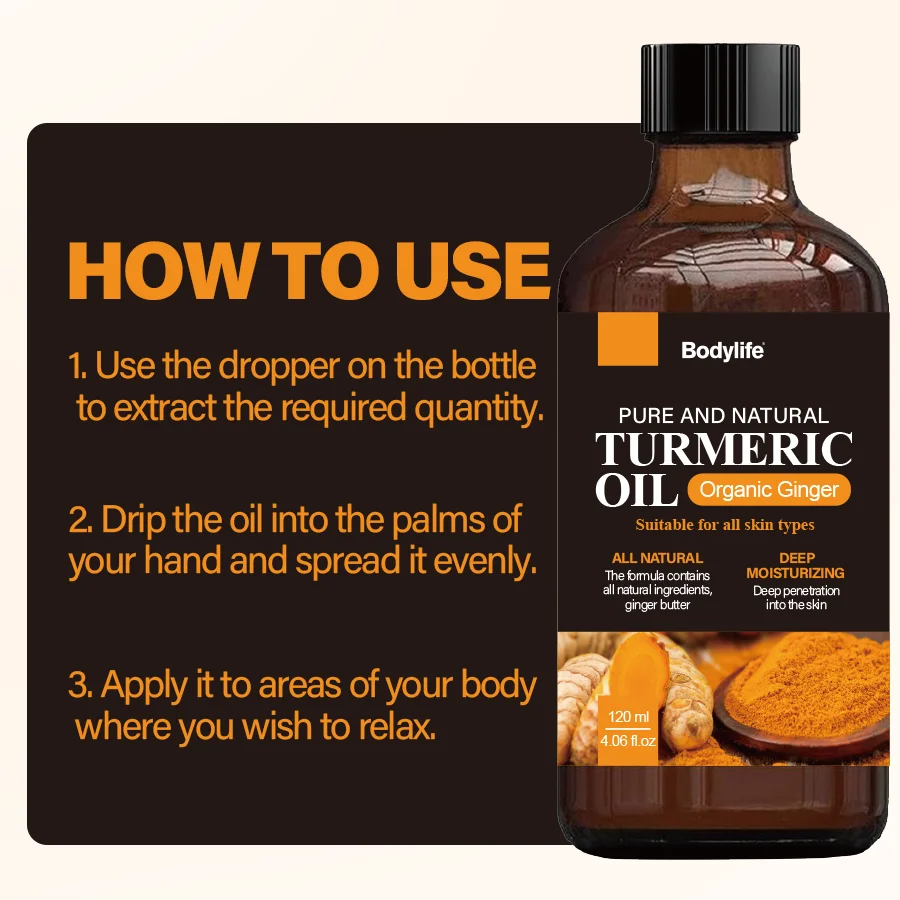 HOW TO USE

1. Use the dropper on the bottle to extract the required quantity.

2. Drip the oil into the palms of your hand and spread it evenly.

3. Apply it to areas of your body where you wish to relax.

Bodylife

PURE AND NATURAL
TURMERIC OIL
Organic Ginger
Suitable for all skin types

ALL NATURAL
The formula contains all natural ingredients, ginger butter

DEEP MOISTURIZING
Deep penetration into the skin

120 ml
4.06 fl.oz