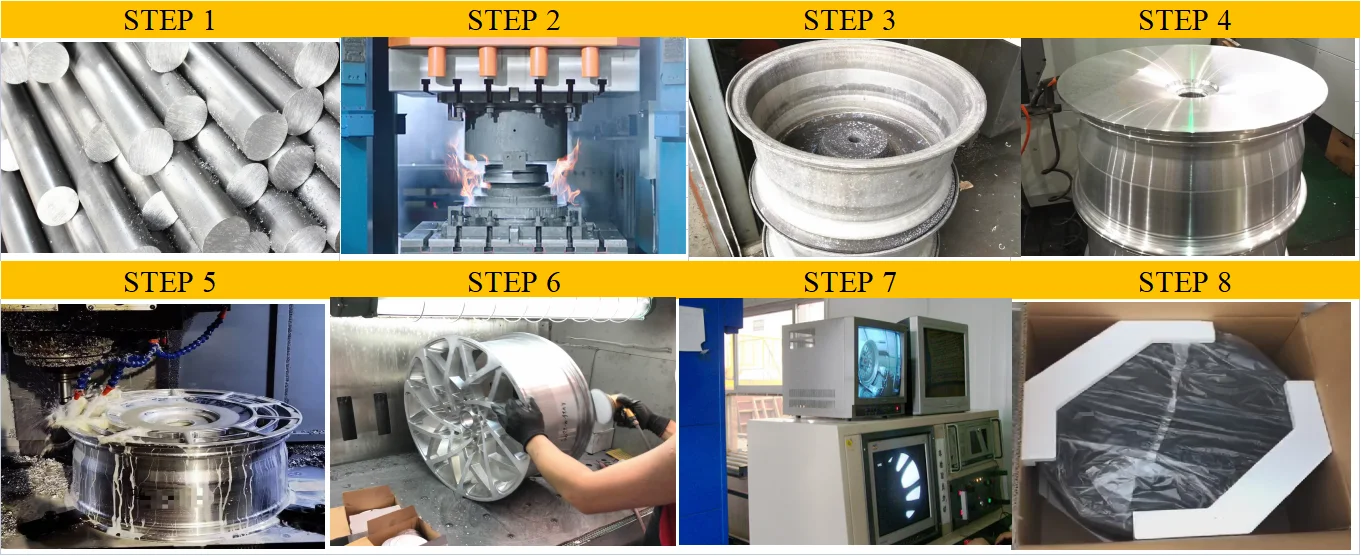 STEP 1

STEP 2

STEP 3

STEP 4

STEP 5

STEP 6

STEP 7

STEP 8