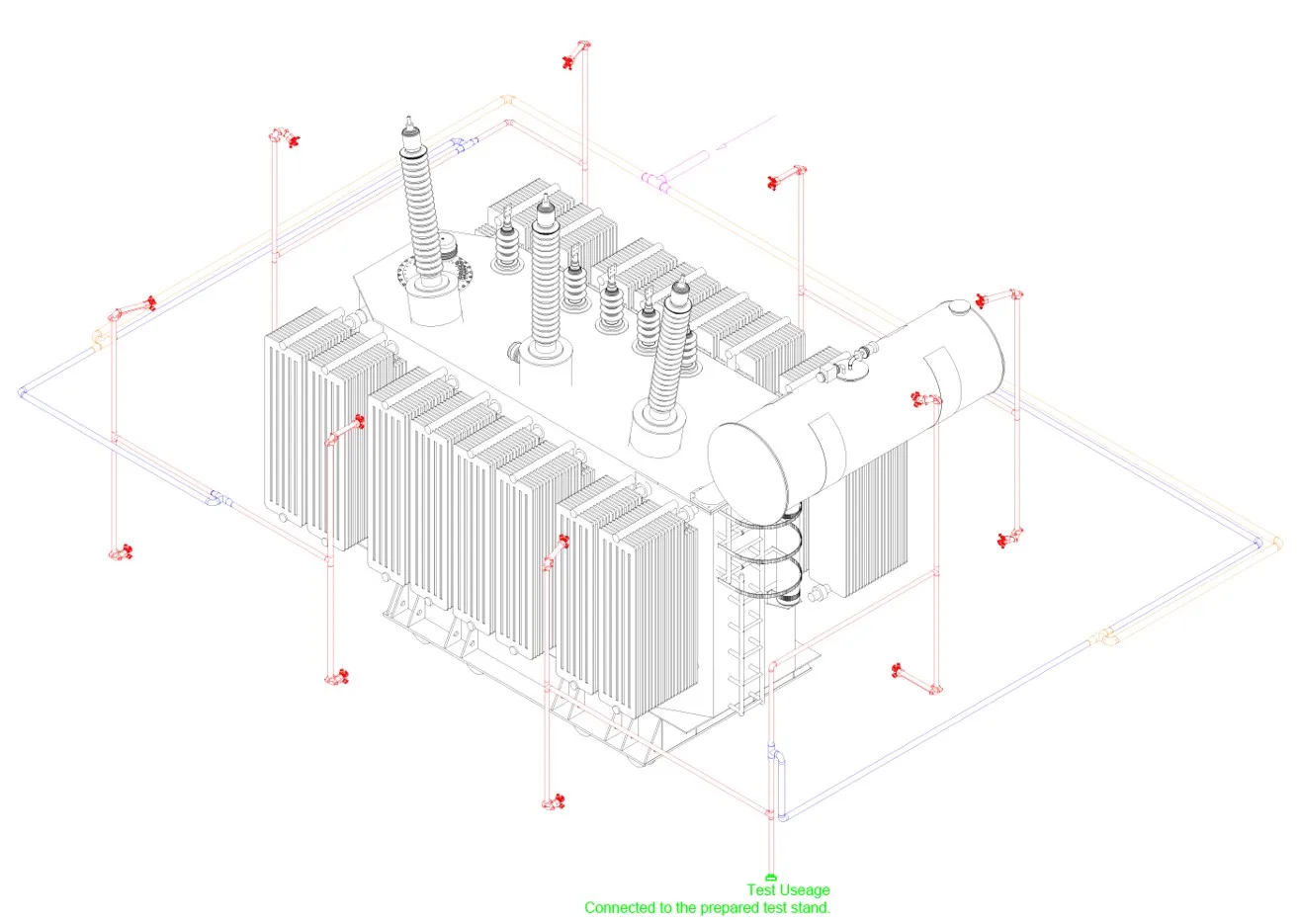 Test Useage
Connected to the prepared test stand.