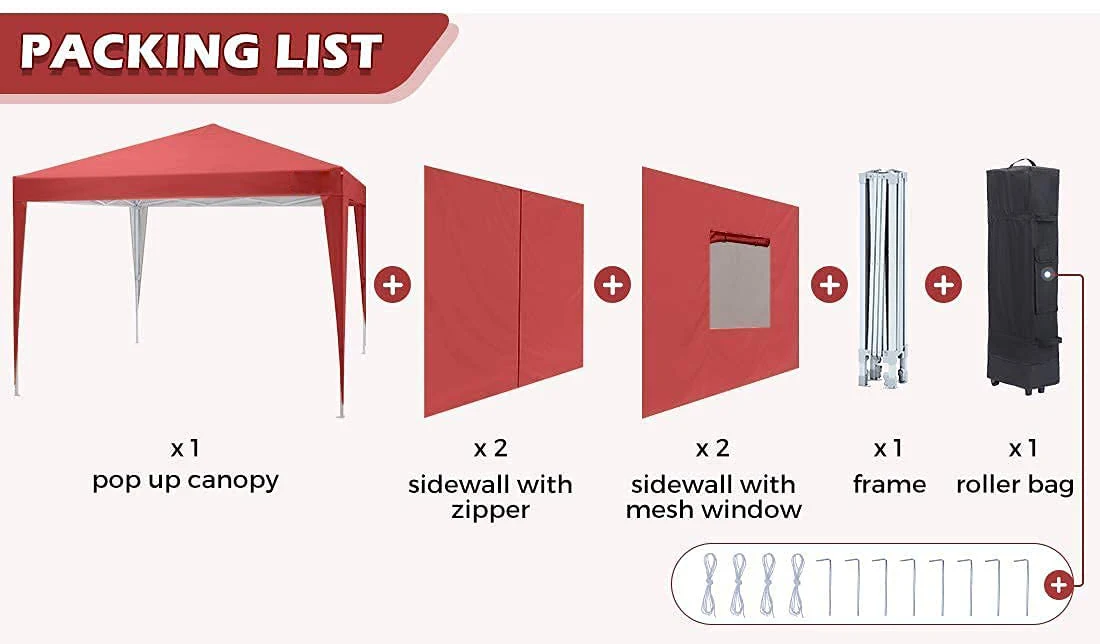 PACKING LIST

x 1
pop up canopy

x 2
sidewall with zipper

x 2
sidewall with mesh window

x 1
frame

x 1
roller bag