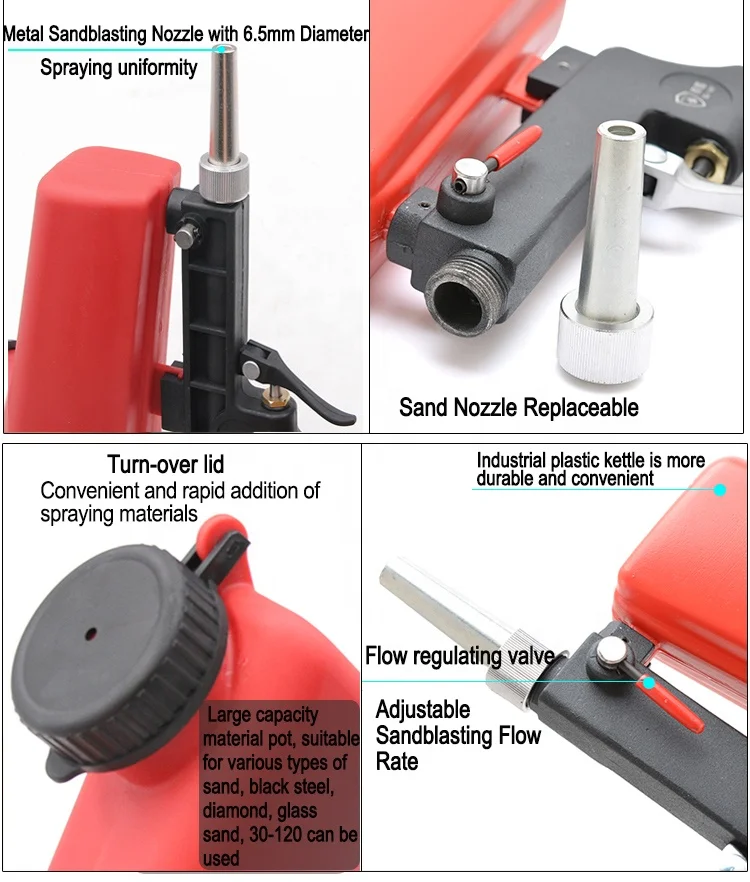 Metal Sandblasting Nozzle with 6.5mm Diameter
Spraying uniformity

Sand Nozzle Replaceable

Turn-over lid
Convenient and rapid addition of spraying materials

Large capacity material pot, suitable for various types of sand, black steel, diamond, glass sand, 30-120 can be used

Industrial plastic kettle is more durable and convenient

Flow regulating valve

Adjustable Sandblasting Flow Rate