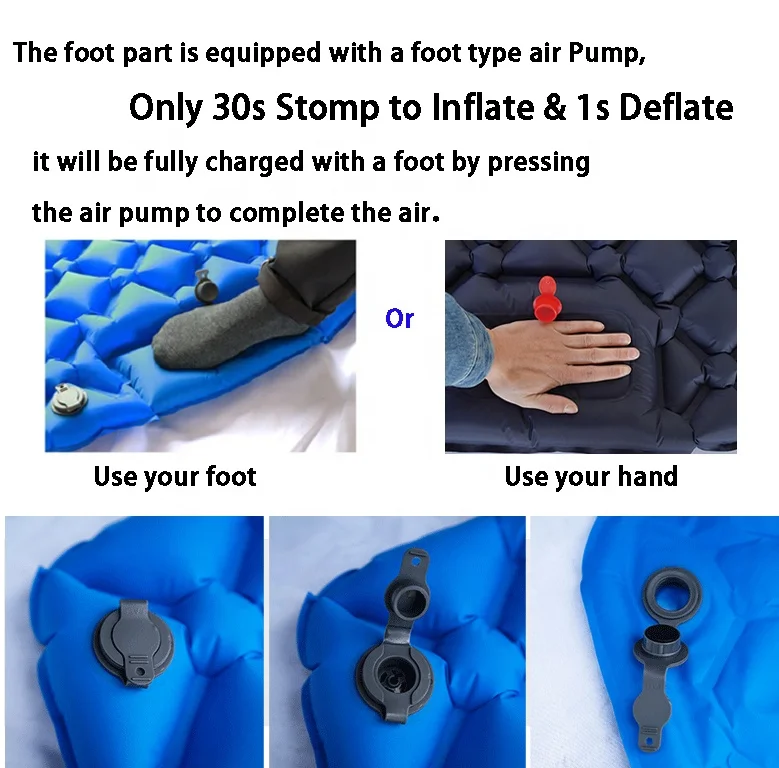 The foot part is equipped with a foot type air Pump,

Only 30s Stomp to Inflate & 1s Deflate

it will be fully charged with a foot by pressing the air pump to complete the air.

Or

Use your foot

Use your hand