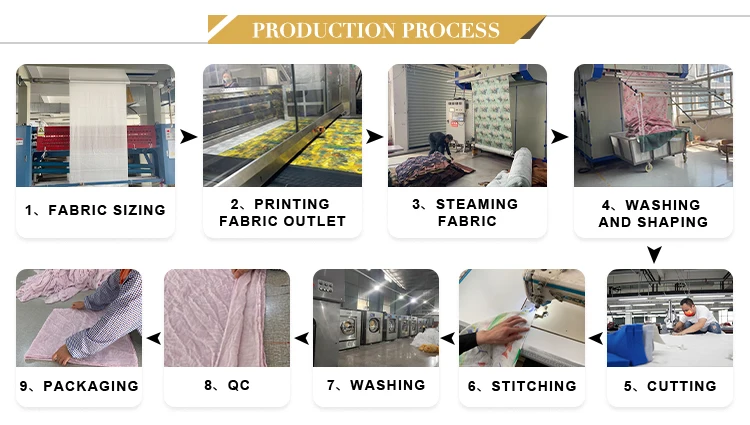 PRODUCTION PROCESS

1、FABRIC SIZING

2、PRINTING FABRIC OUTLET

3、STEAMING FABRIC

4、WASHING AND SHAPING

5、CUTTING

6、STITCHING

7、WASHING

8、QC

9、PACKAGING