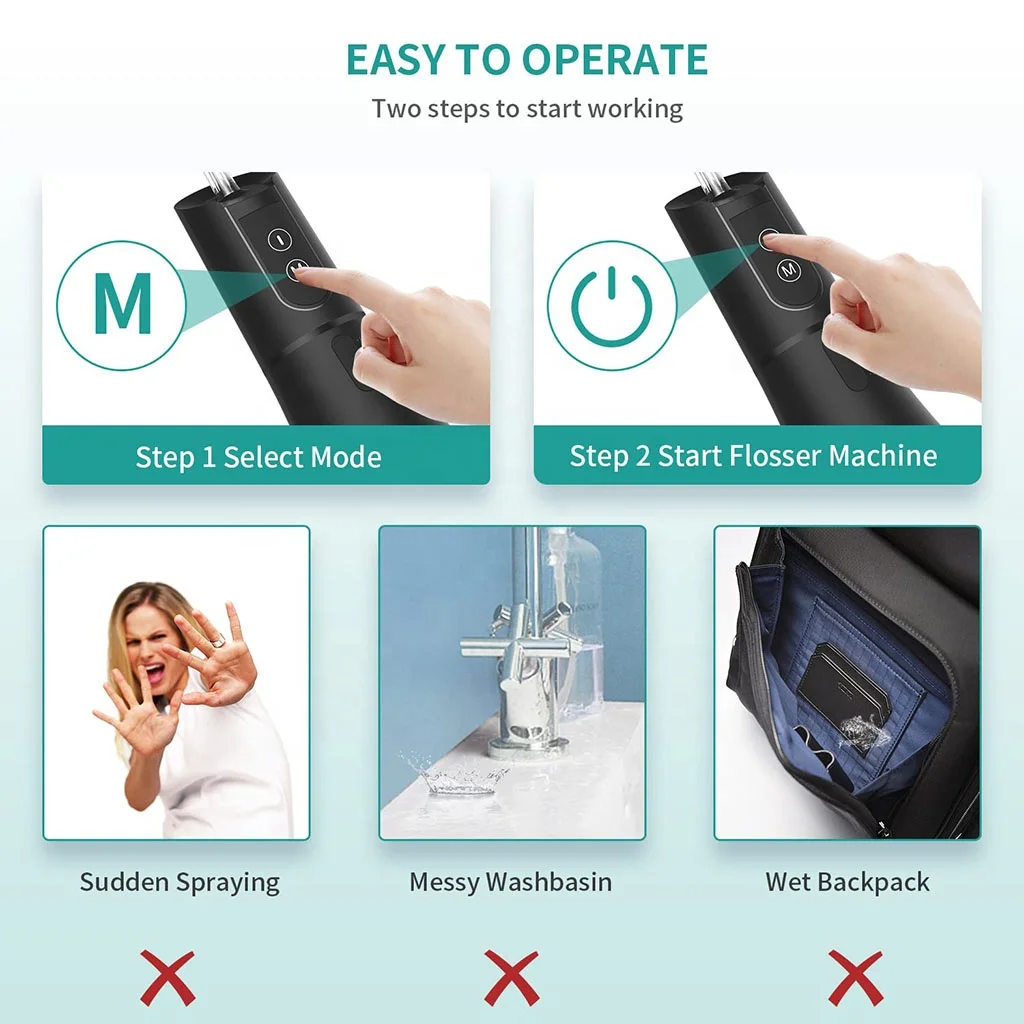 EASY TO OPERATE

Two steps to start working

M

Step 1 Select Mode

Step 2 Start Flosser Machine

Sudden Spraying

Messy Washbasin

Wet Backpack