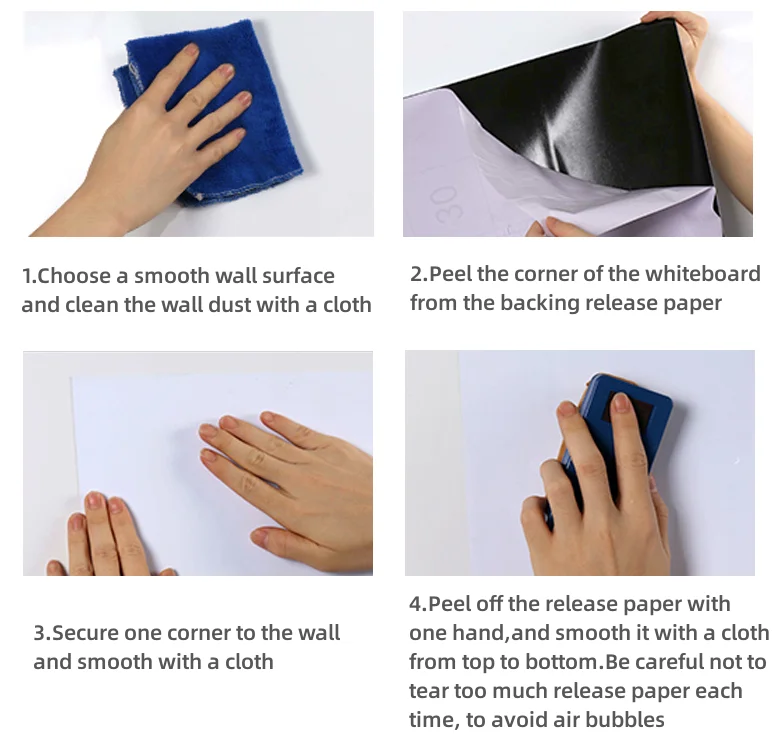 30

1.Choose a smooth wall surface and clean the wall dust with a cloth

2.Peel the corner of the whiteboard from the backing release paper

3.Secure one corner to the wall and smooth with a cloth

4.Peel off the release paper with one hand,and smooth it with a cloth from top to bottom.Be careful not to tear too much release paper each time, to avoid air bubbles