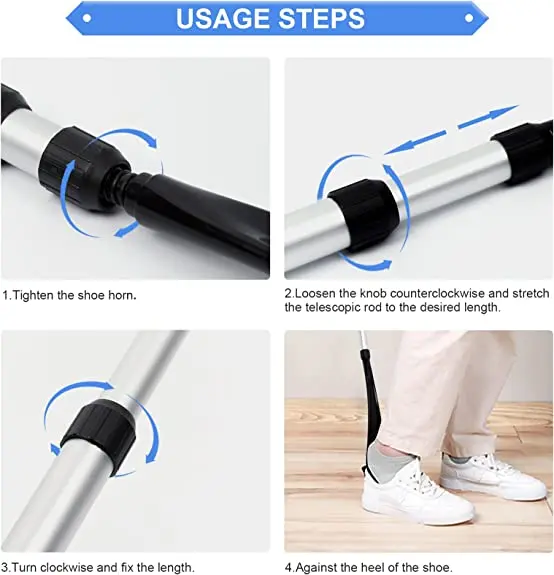 USAGE STEPS

1.Tighten the shoe horn.

2.Loosen the knob counterclockwise and stretch the telescopic rod to the desired length.

3.Turn clockwise and fix the length.

4.Against the heel of the shoe.