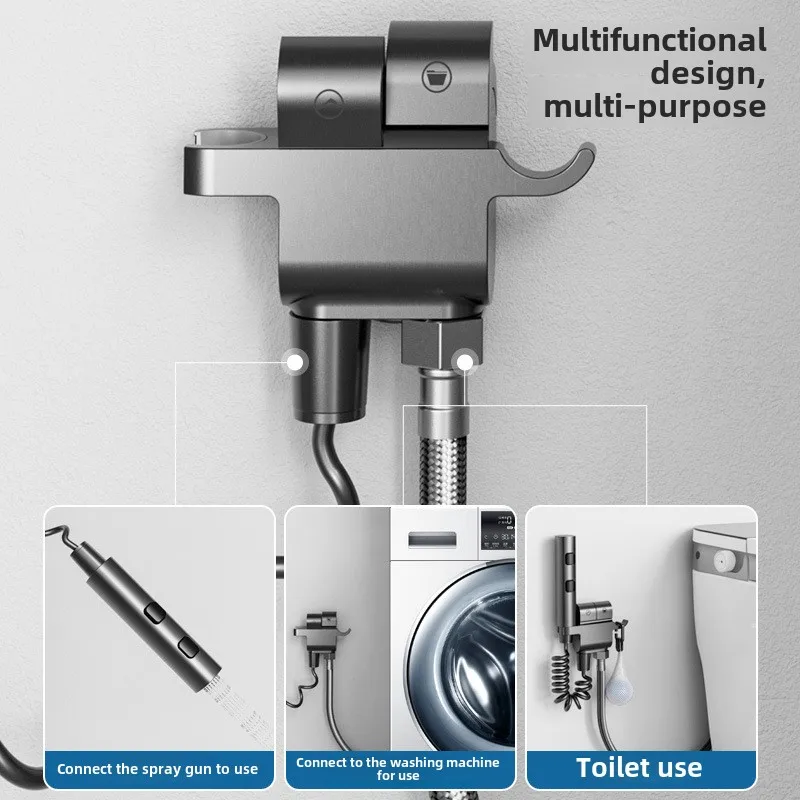 Multifunctional design, multi-purpose

Connect the spray gun to use

Connect to the washing machine for use

Toilet use