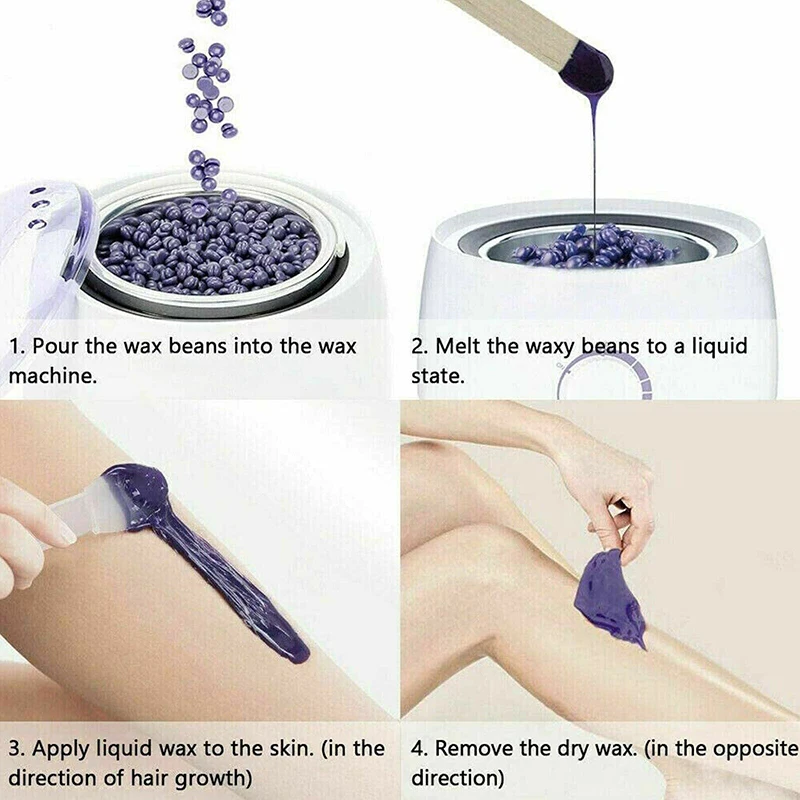 1. Pour the wax beans into the wax machine.

2. Melt the waxy beans to a liquid state.

3. Apply liquid wax to the skin. (in the direction of hair growth)

4. Remove the dry wax. (in the opposite direction)