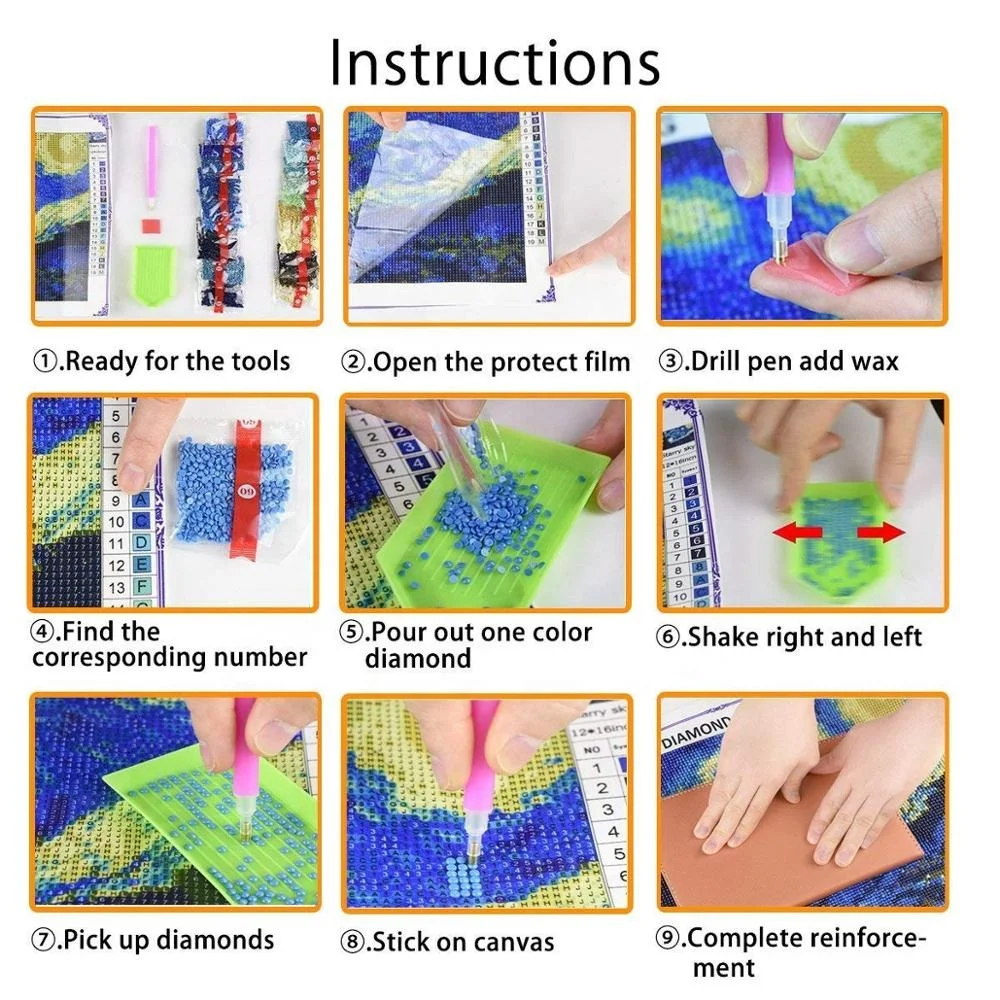 Instructions

①.Ready for the tools

②.Open the protect film

③.Drill pen add wax

④.Find the corresponding number

⑤.Pour out one color diamond

⑥.Shake right and left

⑦.Pick up diamonds

⑧.Stick on canvas

⑨.Complete reinforcement