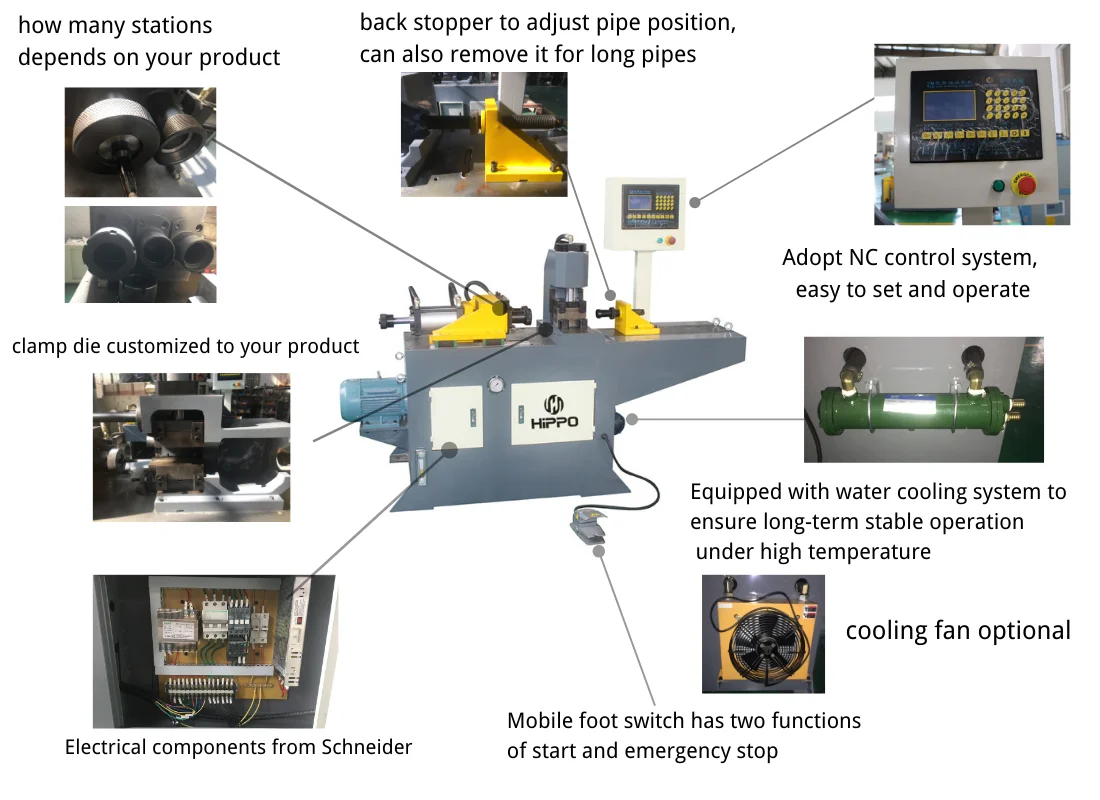 how many stations depends on your product

back stopper to adjust pipe position, can also remove it for long pipes

Adopt NC control system, easy to set and operate

clamp die customized to your product

HiPPO

Equipped with water cooling system to ensure long-term stable operation under high temperature

cooling fan optional

Electrical components from Schneider

Mobile foot switch has two functions of start and emergency stop