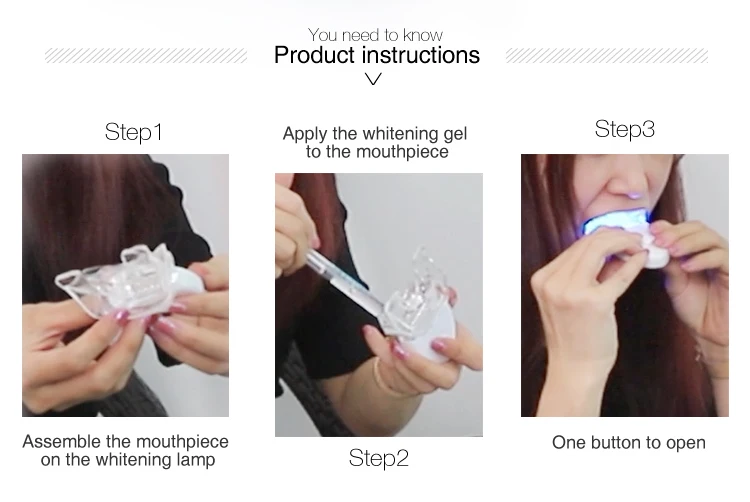 You need to know
Product instructions

Step1

Assemble the mouthpiece on the whitening lamp

Apply the whitening gel to the mouthpiece

Step2

Step3

One button to open