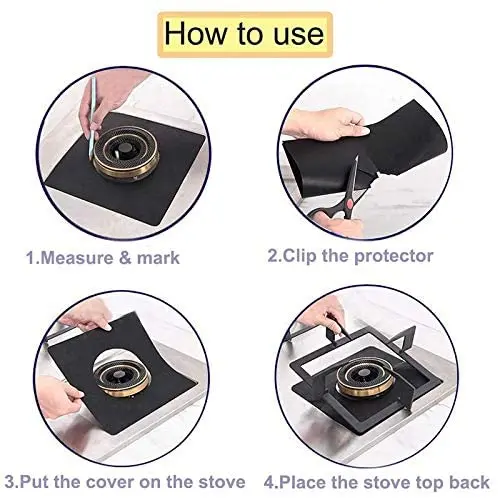 How to use

1.Measure & mark

2.Clip the protector

3.Put the cover on the stove

4.Place the stove top back