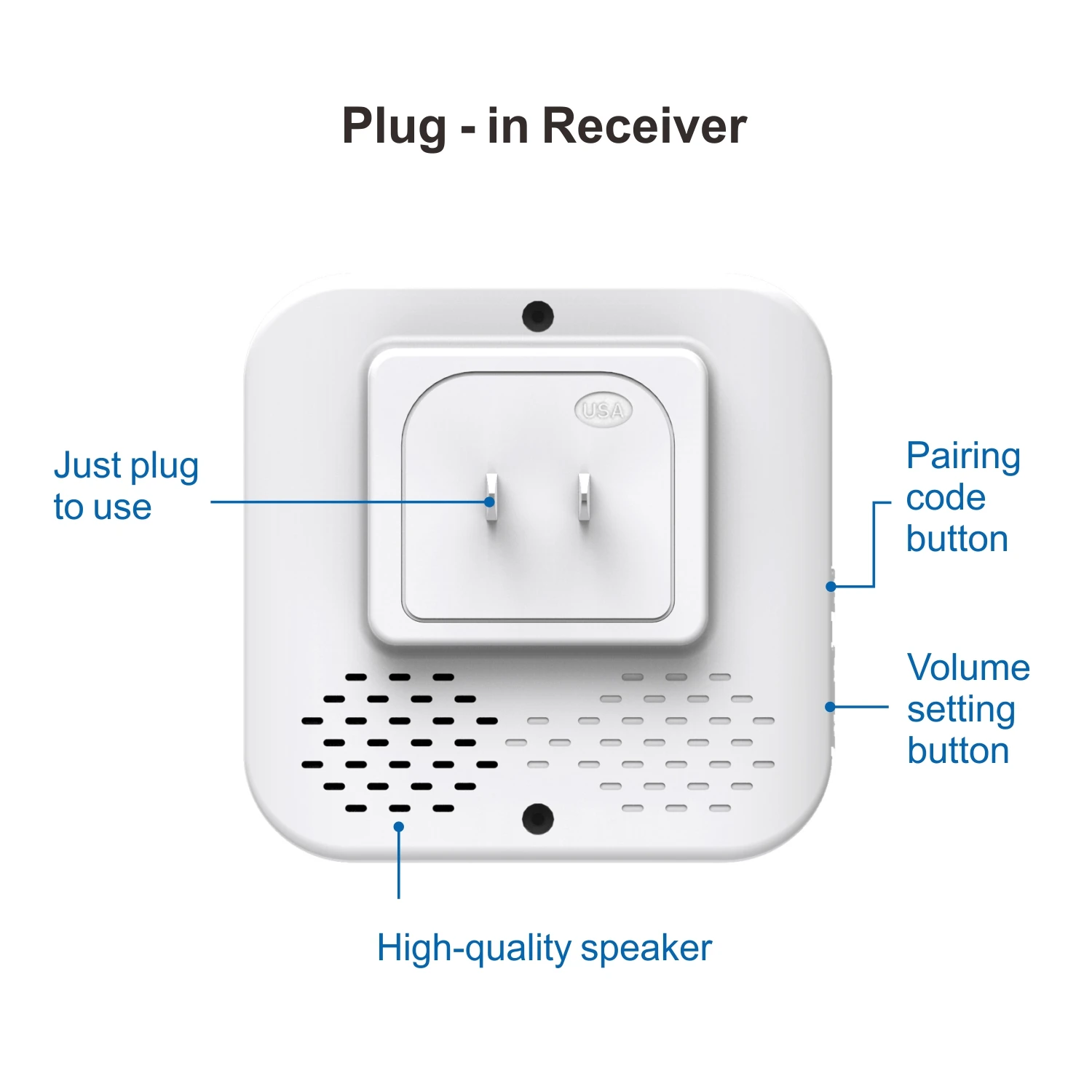 Plug - in Receiver

USA

Just plug to use

Pairing code button

Volume setting button

High-quality speaker